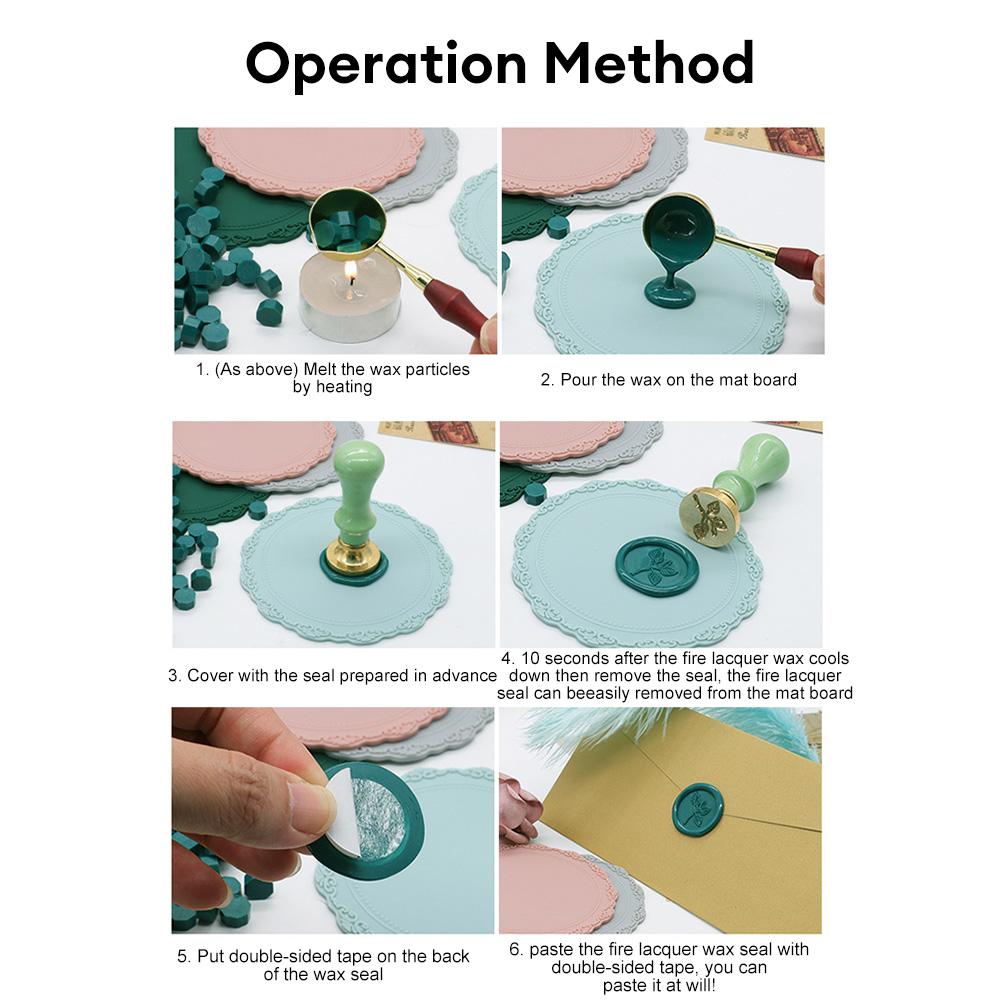 Operation Method

1. (As above) Melt the wax particles by heating

2. Pour the wax on the mat board

3. Cover with the seal prepared in advance

4. 10 seconds after the fire lacquer wax cools down then remove the seal, the fire lacquer seal can beeasily removed from the mat board

5. Put double-sided tape on the back of the wax seal

6. paste the fire lacquer wax seal with double-sided tape, you can paste it at will!