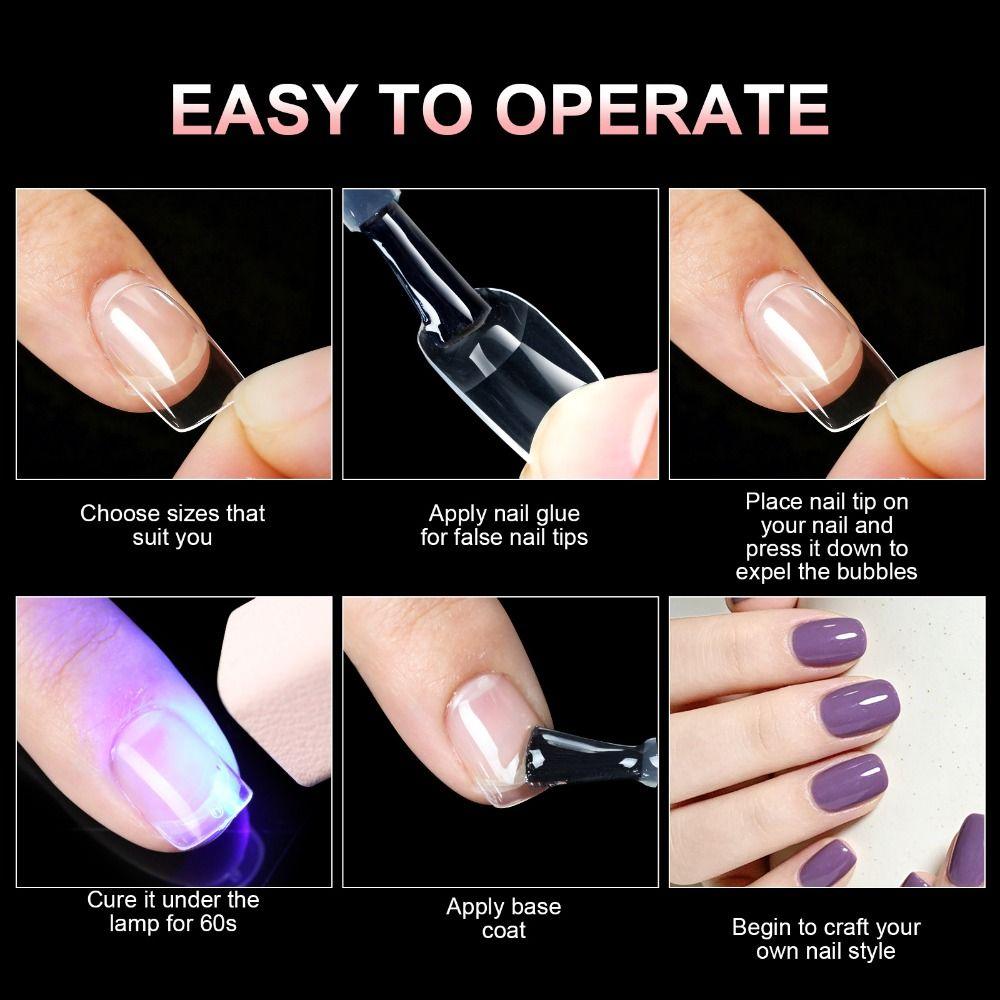 EASY TO OPERATE

Choose sizes that suit you

Apply nail glue for false nail tips

Place nail tip on your nail and press it down to expel the bubbles

Cure it under the lamp for 60s

Apply base coat

Begin to craft your own nail style