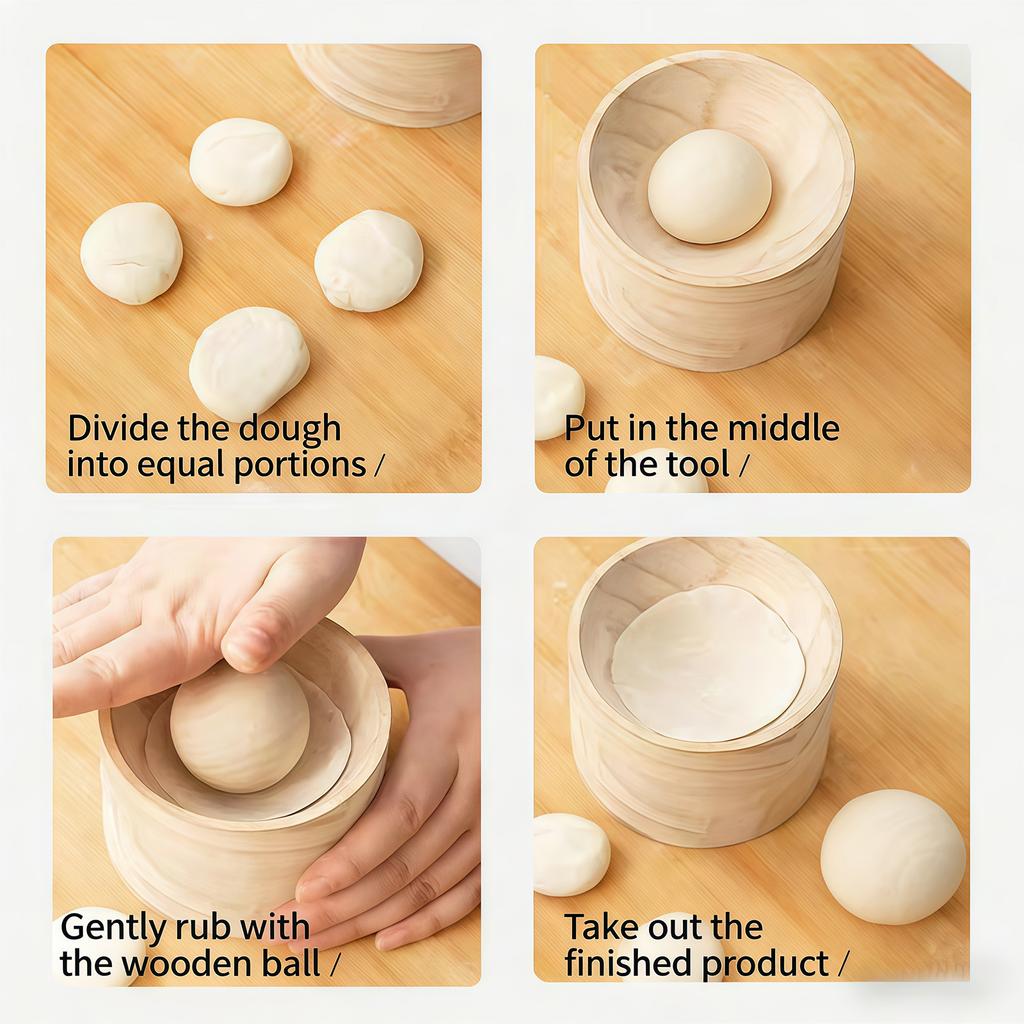 Divide the dough into equal portions /

Put in the middle of the tool /

Gently rub with the wooden ball /

Take out the finished product /