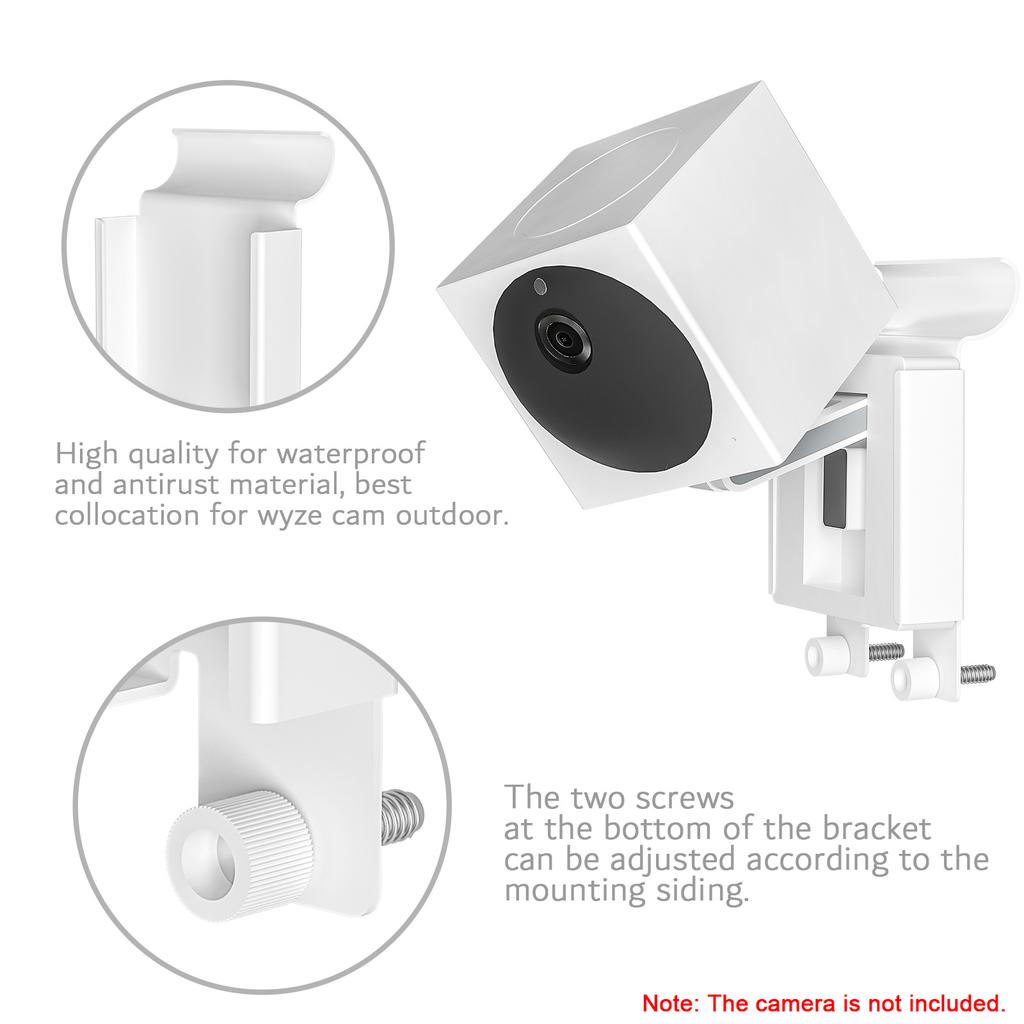 High quality for waterproof and antirust material, best collocation for wyze cam outdoor.

The two screws at the bottom of the bracket can be adjusted according to the mounting siding.

Note: The camera is not included.