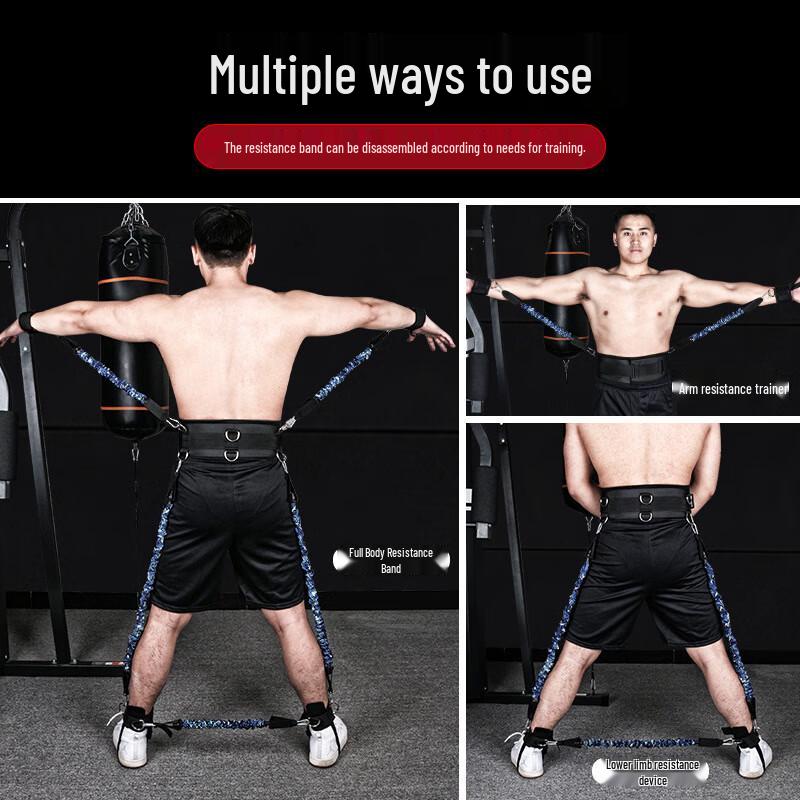 Multiple ways to use

The resistance band can be disassembled according to needs for training.

Full Body Resistance Band

Arm resistance trainer

Lower limb resistance device