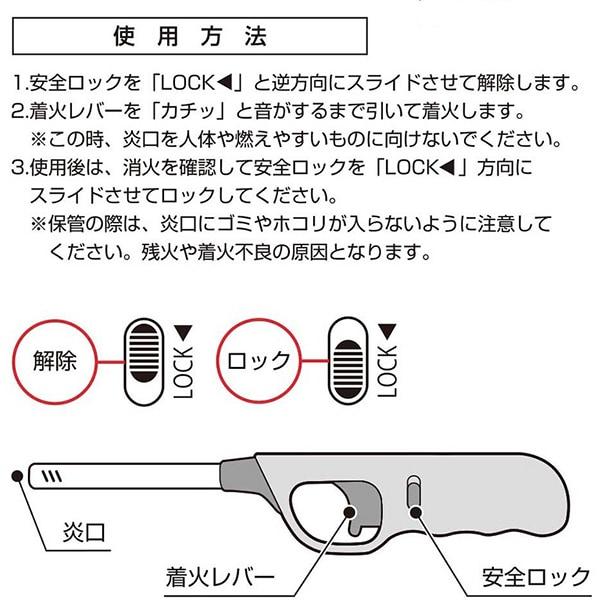 使用方法

1.安全ロックを「LOCK◀」と逆方向にスライドさせて解除します。
2.着火レバーを「カチッ」と音がするまで引いて着火します。
※この時、炎口を人体や燃えやすいものに向けないでください。
3.使用後は、消火を確認して安全ロックを「LOCK◀」方向にスライドさせてロックしてください。
※保管の際は、炎口にゴミやホコリが入らないように注意してください。残火や着火不良の原因となります。

解除 LOCK◀

ロック LOCK◀

炎口

着火レバー

安全ロック