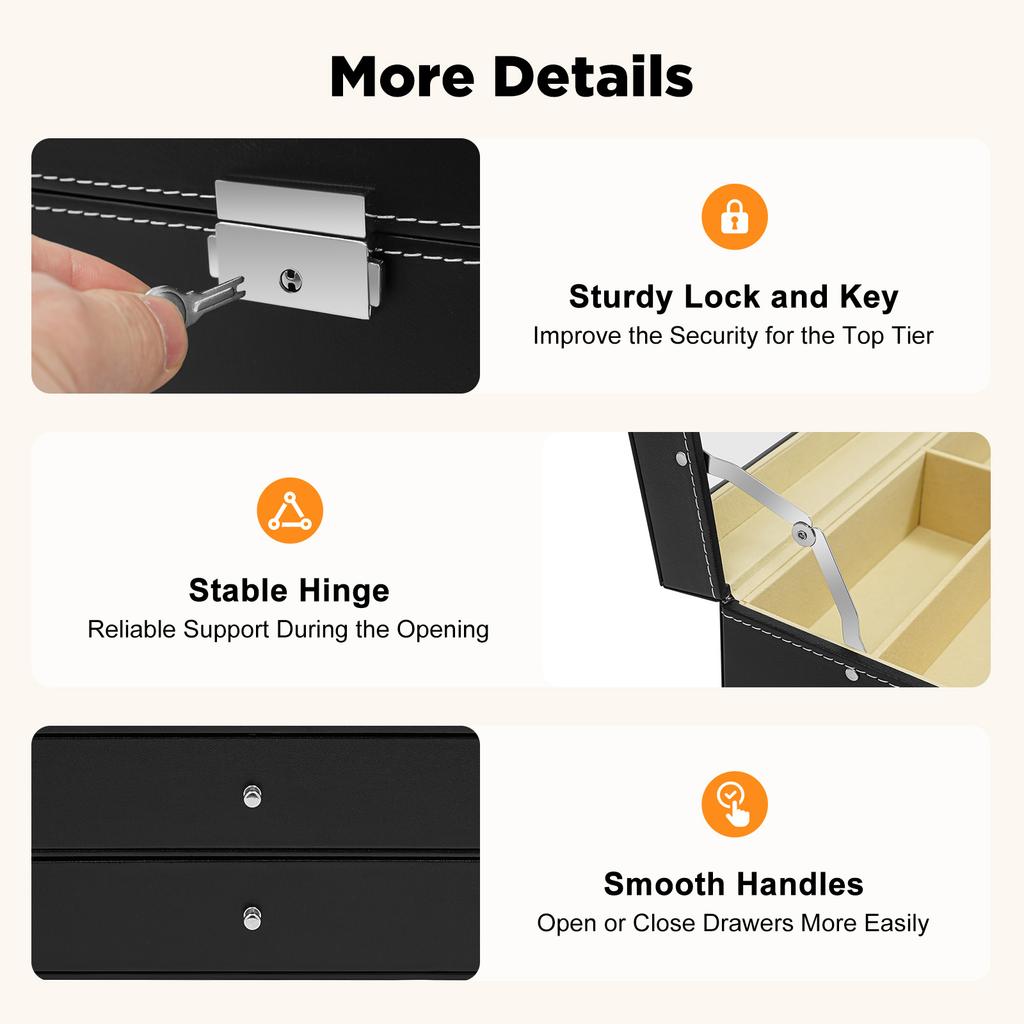 More Details

Sturdy Lock and Key
Improve the Security for the Top Tier

Stable Hinge
Reliable Support During the Opening

Smooth Handles
Open or Close Drawers More Easily