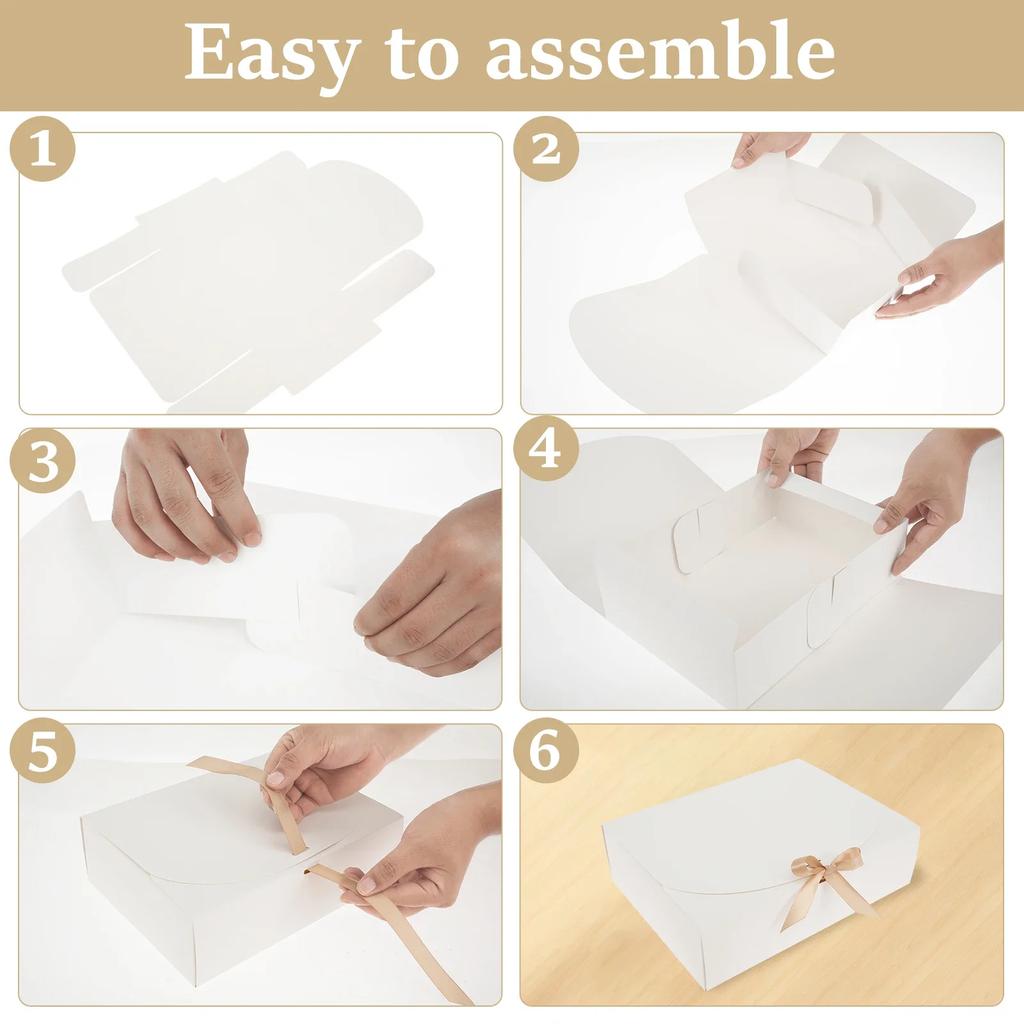 Easy to assemble

1

2

3

4

5

6