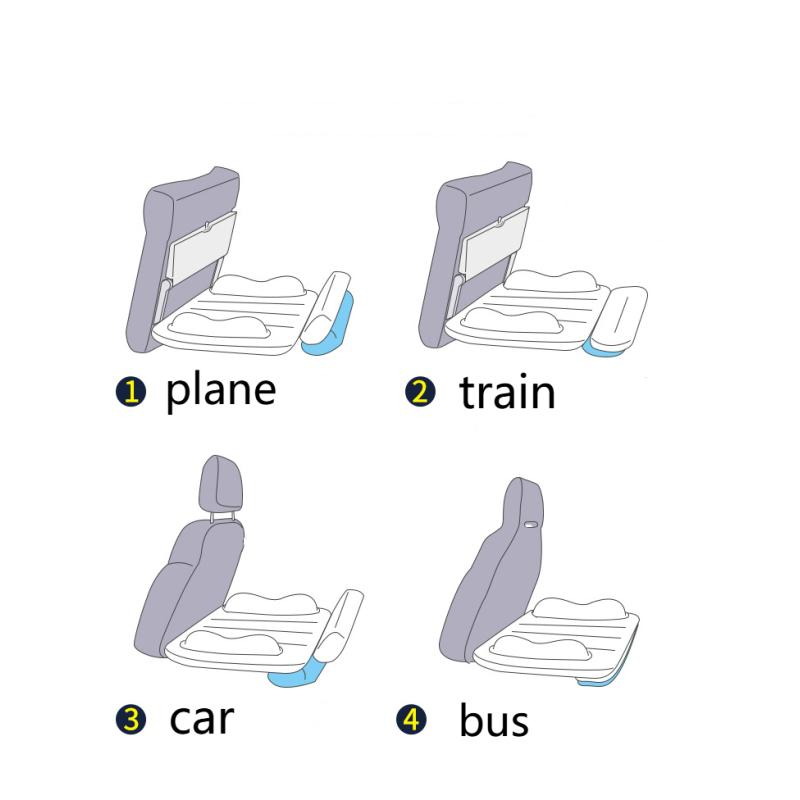 1 plane

2 train

3 car

4 bus