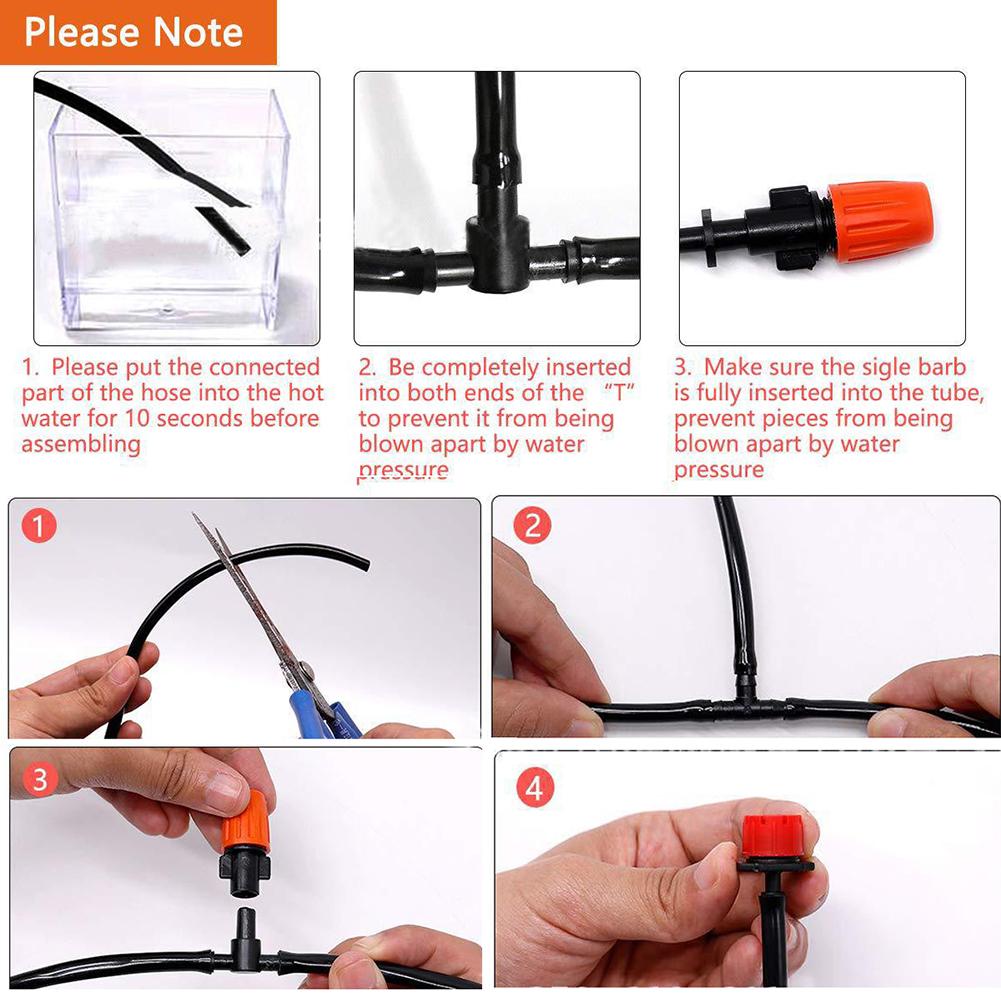 Please Note

1. Please put the connected part of the hose into the hot water for 10 seconds before assembling

2. Be completely inserted into both ends of the "T" to prevent it from being blown apart by water pressure

3. Make sure the sigle barb is fully inserted into the tube, prevent pieces from being blown apart by water pressure

1

2

3

4