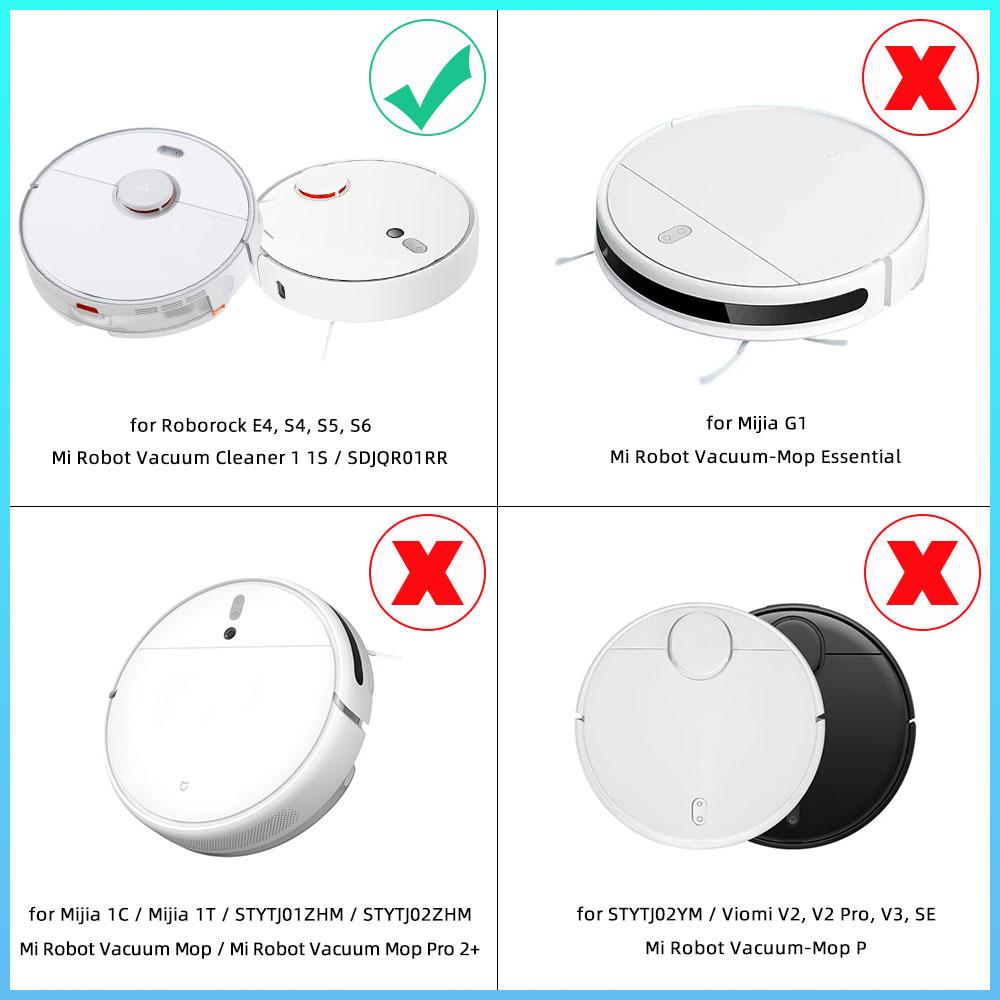 for Roborock E4, S4, S5, S6
Mi Robot Vacuum Cleaner 1 1S / SDJQR01RR

for Mijia G1
Mi Robot Vacuum-Mop Essential

for Mijia 1C / Mijia 1T / STYTJ01ZHM / STYTJ02ZHM
Mi Robot Vacuum Mop / Mi Robot Vacuum Mop Pro 2+

for STYTJ02YM / Viomi V2, V2 Pro, V3, SE
Mi Robot Vacuum-Mop P