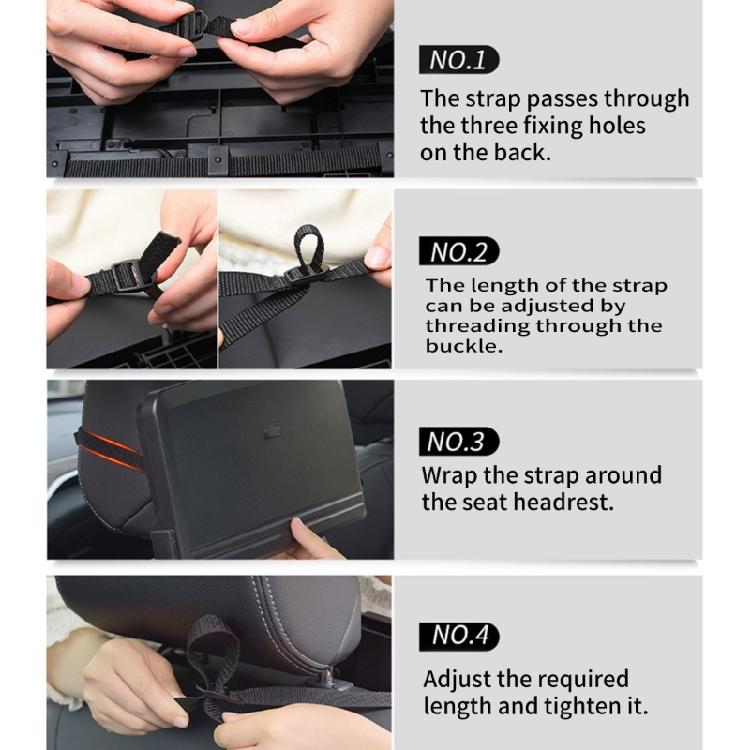 NO.1

The strap passes through the three fixing holes on the back.

NO.2

The length of the strap can be adjusted by threading through the buckle.

NO.3

Wrap the strap around the seat headrest.

NO.4

Adjust the required length and tighten it.