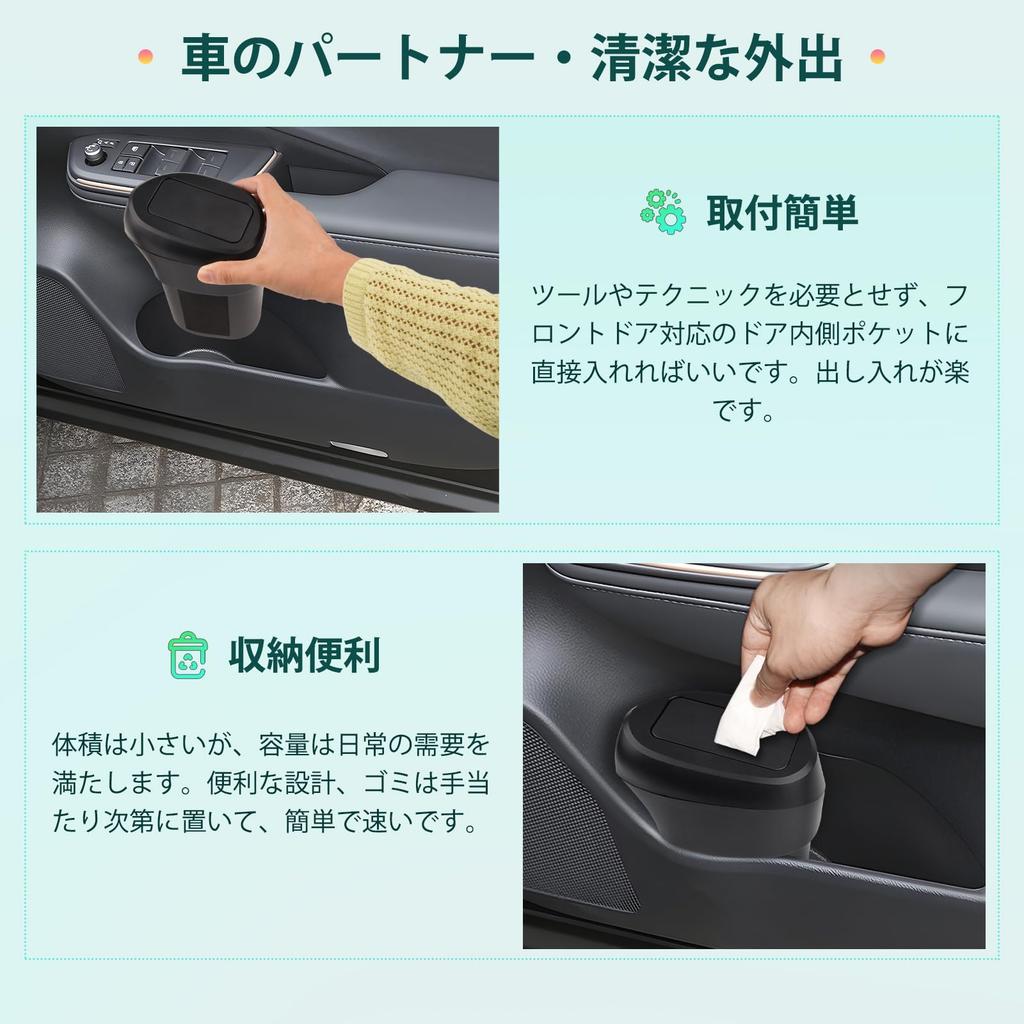 車のパートナー・清潔な外出

取付簡単

ツールやテクニックを必要とせず、フロントドア対応のドア内側ポケットに直接入れればいいです。出し入れが楽です。

収納便利

体積は小さいが、容量は日常の需要を満たします。便利な設計、ゴミは手当たり次第に置いて、簡単で速いです。