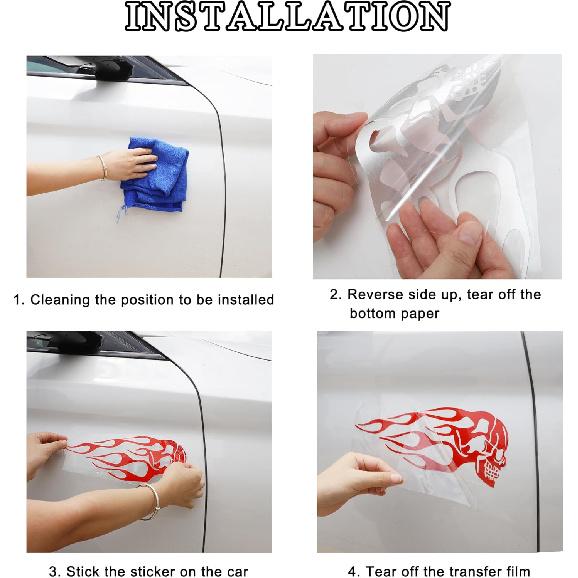 INSTALLATION

1. Cleaning the position to be installed

2. Reverse side up, tear off the bottom paper

3. Stick the sticker on the car

4. Tear off the transfer film