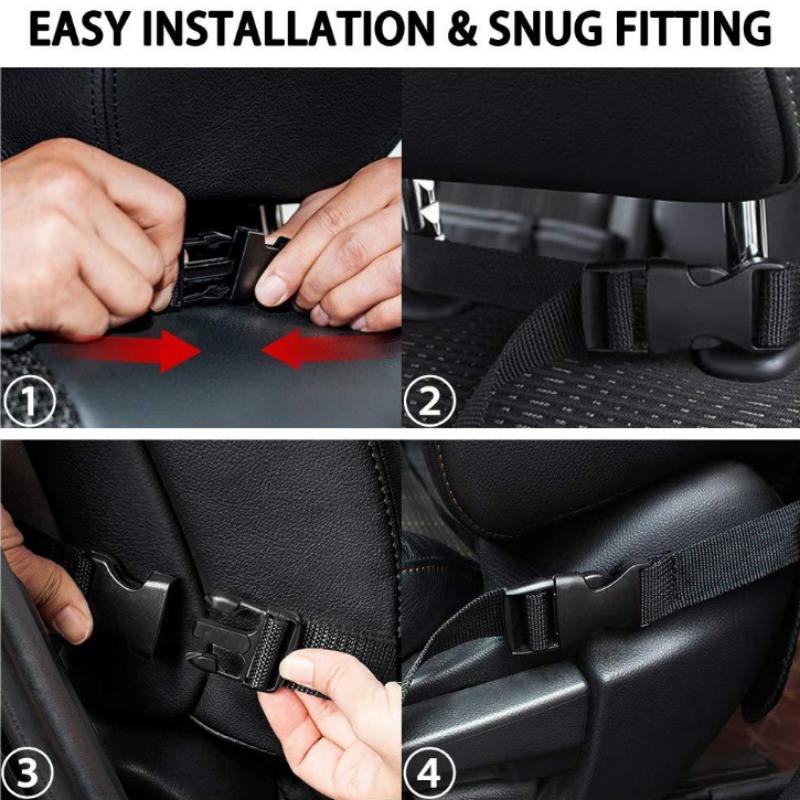 EASY INSTALLATION & SNUG FITTING

①

②

③

④