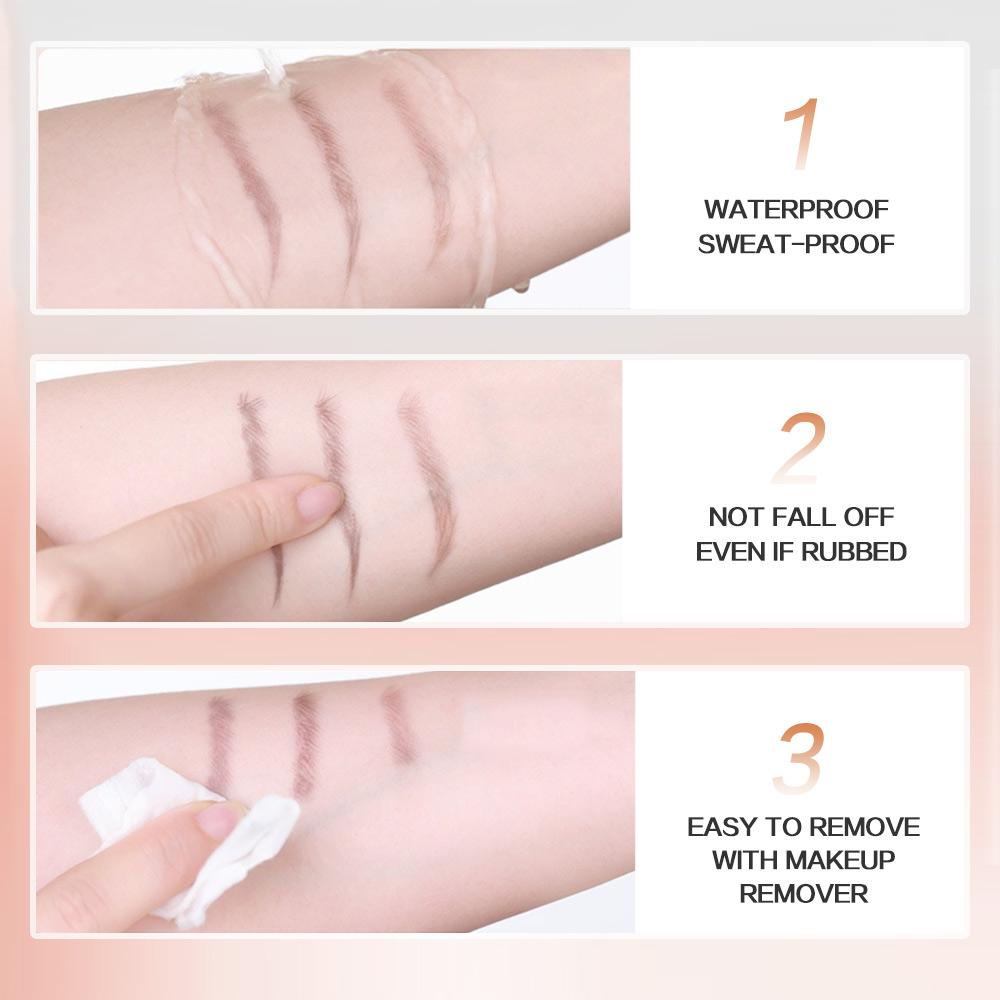 1

WATERPROOF
SWEAT-PROOF

2

NOT FALL OFF
EVEN IF RUBBED

3

EASY TO REMOVE
WITH MAKEUP
REMOVER