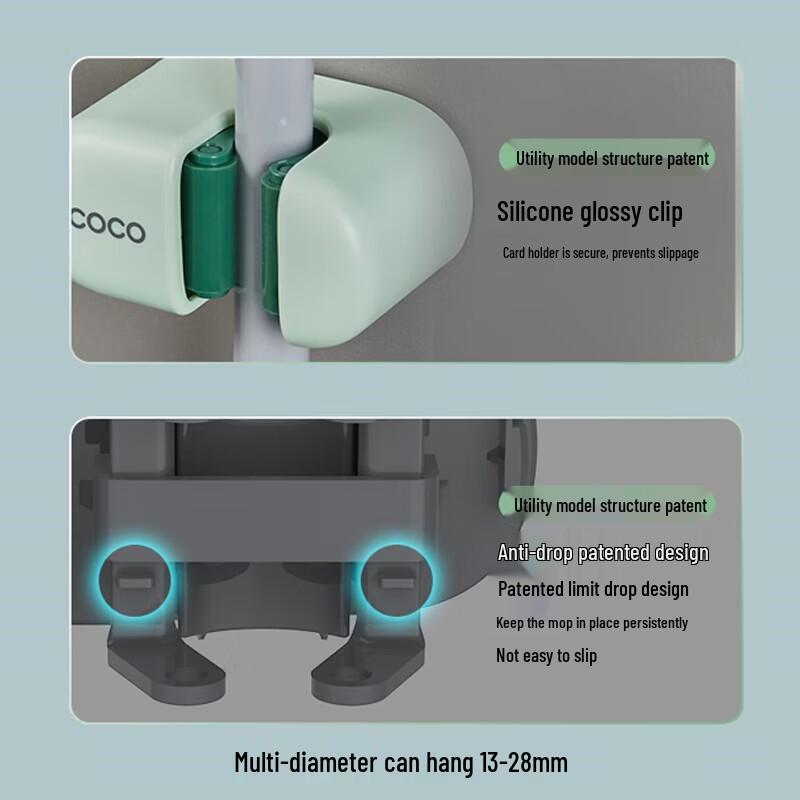 COCO

Utility model structure patent

Silicone glossy clip

Card holder is secure, prevents slippage

Utility model structure patent

Anti-drop patented design

Patented limit drop design

Keep the mop in place persistently

Not easy to slip

Multi-diameter can hang 13-28mm