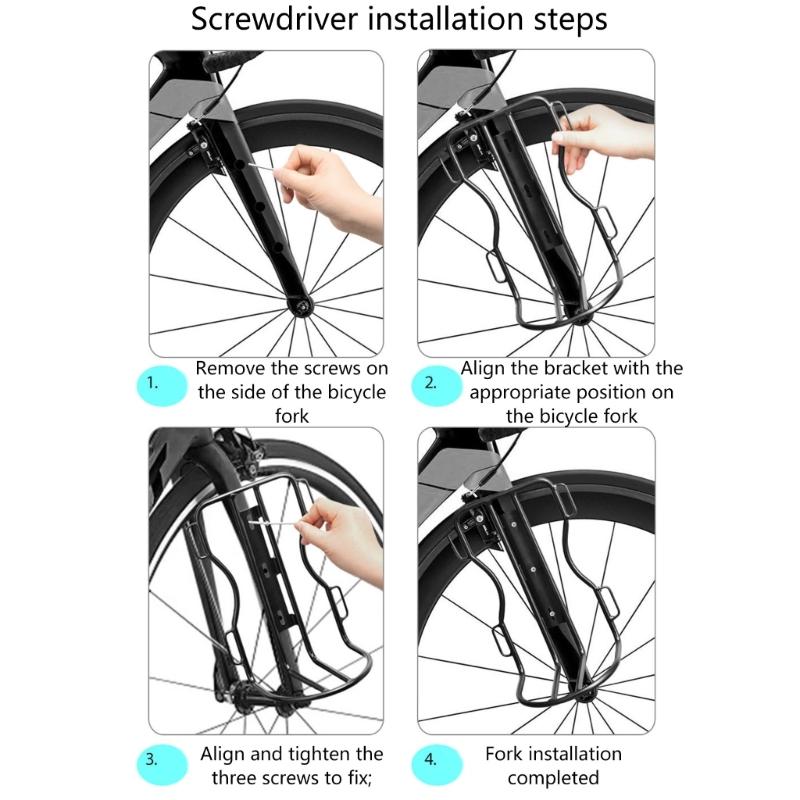 Screwdriver installation steps

1. Remove the screws on the side of the bicycle fork

2. Align the bracket with the appropriate position on the bicycle fork

3. Align and tighten the three screws to fix;

4. Fork installation completed