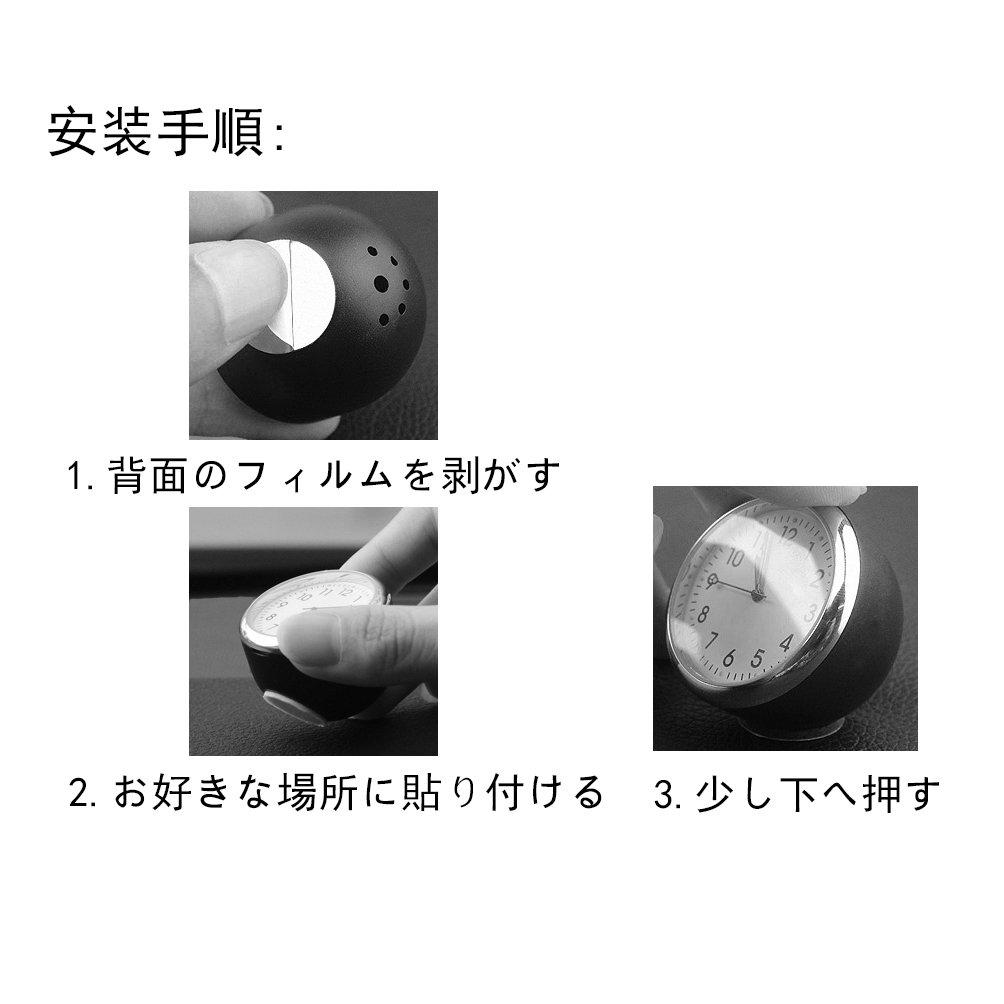 安装手順:

1. 背面のフィルムを剥がす

2. お好きな場所に貼り付ける

3. 少し下へ押す