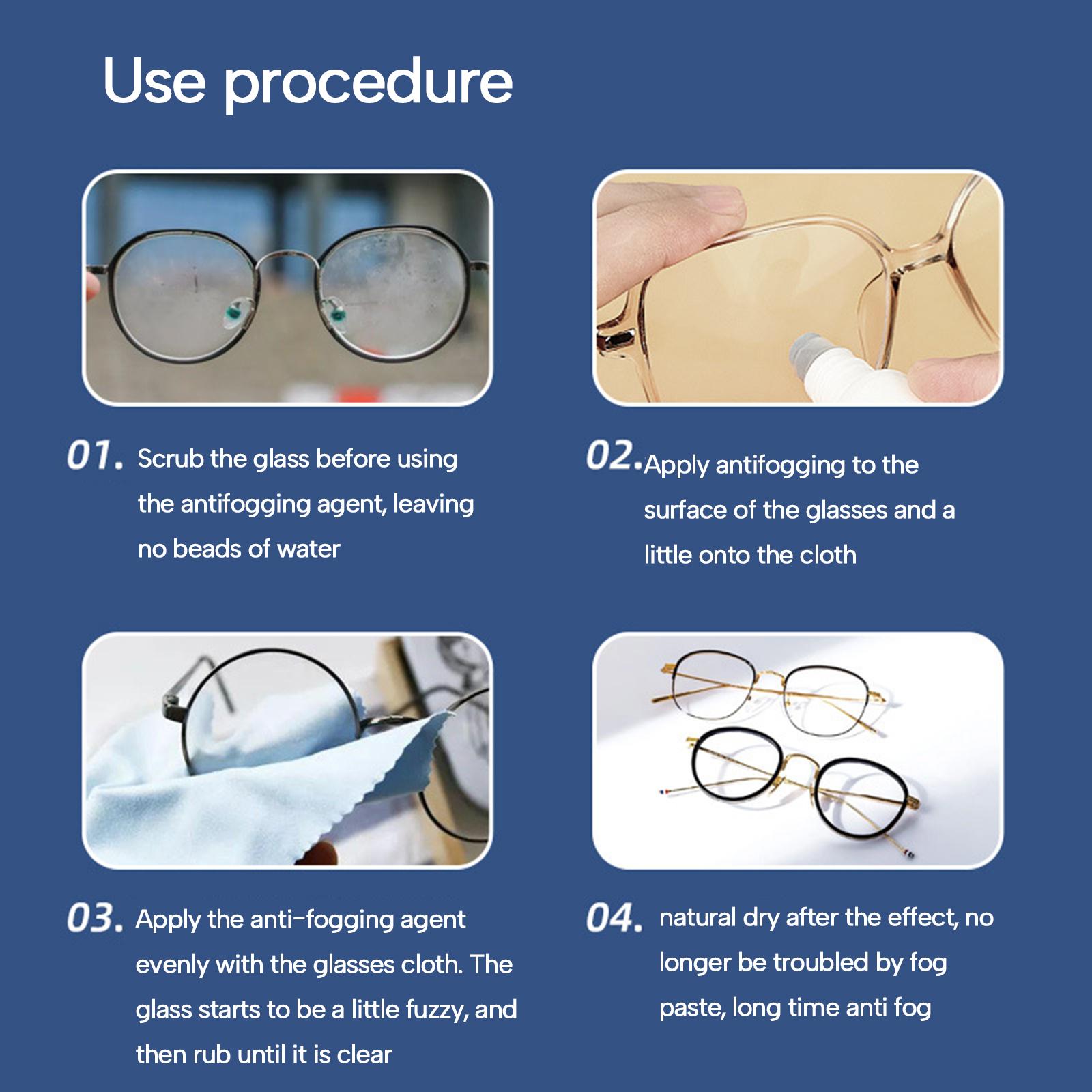 Use procedure

01. Scrub the glass before using the antifogging agent, leaving no beads of water

02. Apply antifogging to the surface of the glasses and a little onto the cloth

03. Apply the anti-fogging agent evenly with the glasses cloth. The glass starts to be a little fuzzy, and then rub until it is clear

04. natural dry after the effect, no longer be troubled by fog paste, long time anti fog