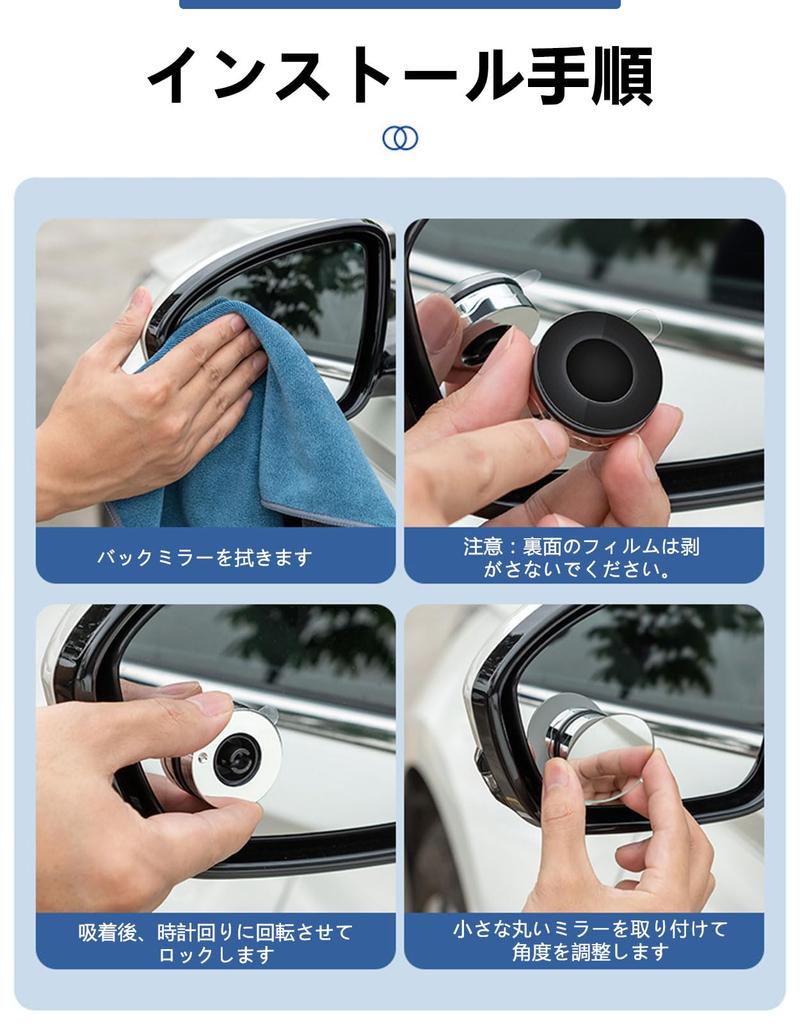 インストール手順

バックミラーを拭きます

注意：裏面のフィルムは剥がさないでください。

吸着後、時計回りに回転させてロックします

小さな丸いミラーを取り付けて角度を調整します