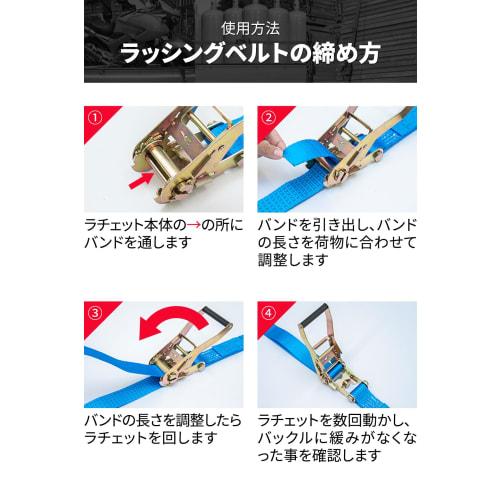 使用方法
ラッシングベルトの締め方

①
ラチェット本体の→の所にバンドを通します

②
バンドを引き出し、バンドの長さを荷物に合わせて調整します

③
バンドの長さを調整したらラチェットを回します

④
ラチェットを数回動かし、バックルに緩みがなくなった事を確認します