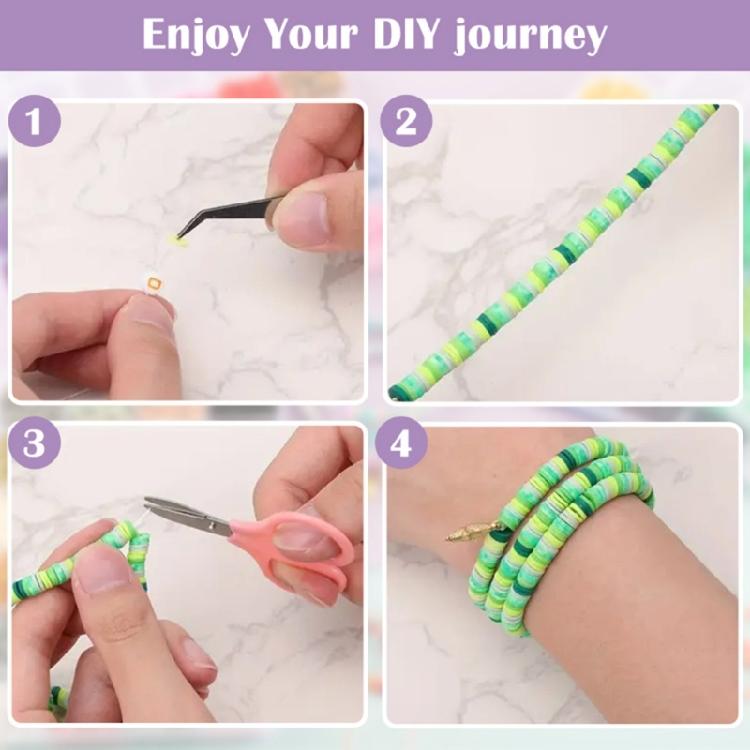 Enjoy Your DIY journey

1

2

3

4