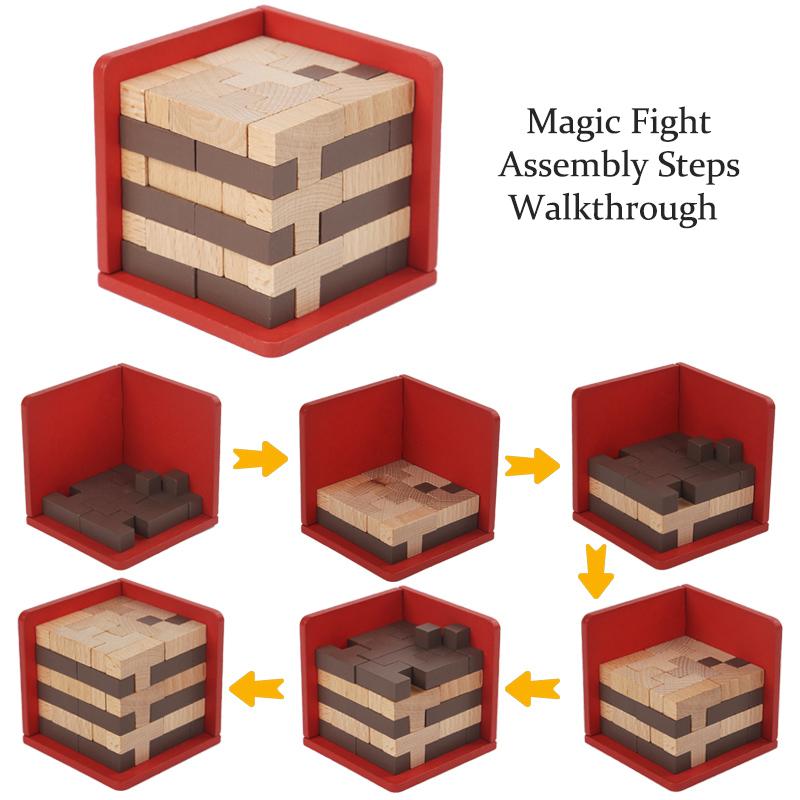 Magic Fight
Assembly Steps
Walkthrough