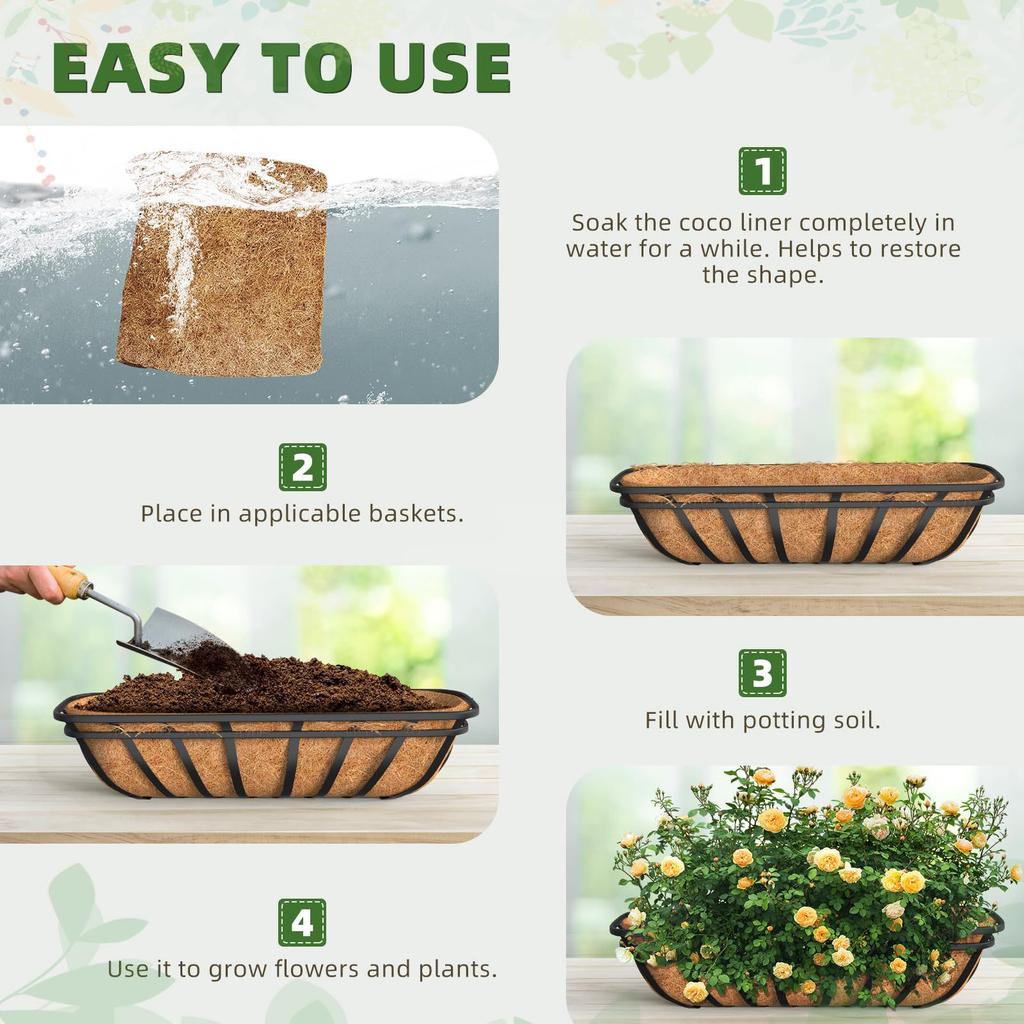 EASY TO USE

1

Soak the coco liner completely in water for a while. Helps to restore the shape.

2

Place in applicable baskets.

3

Fill with potting soil.

4

Use it to grow flowers and plants.