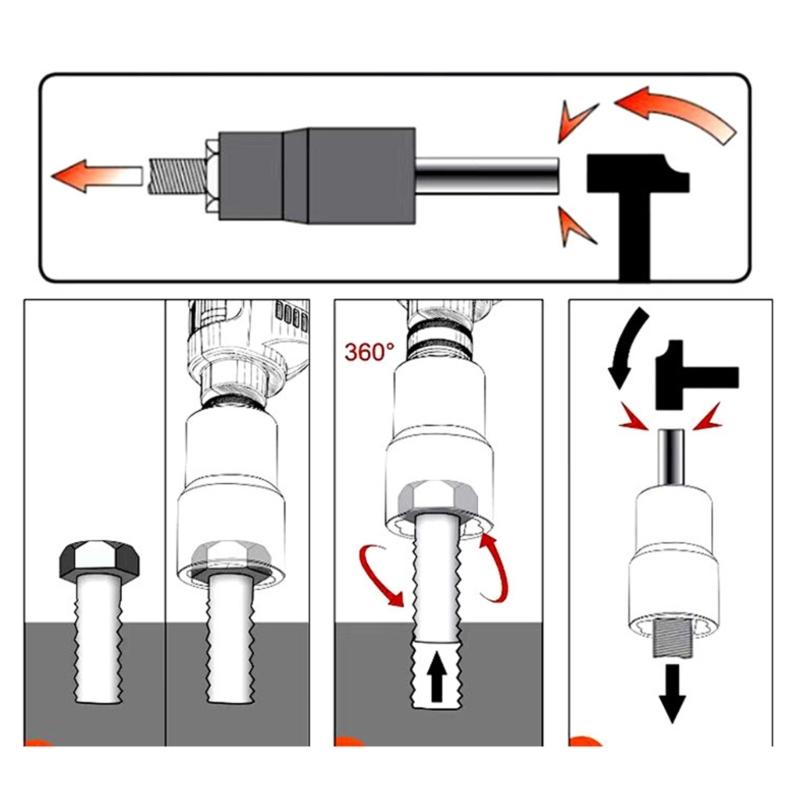 360°