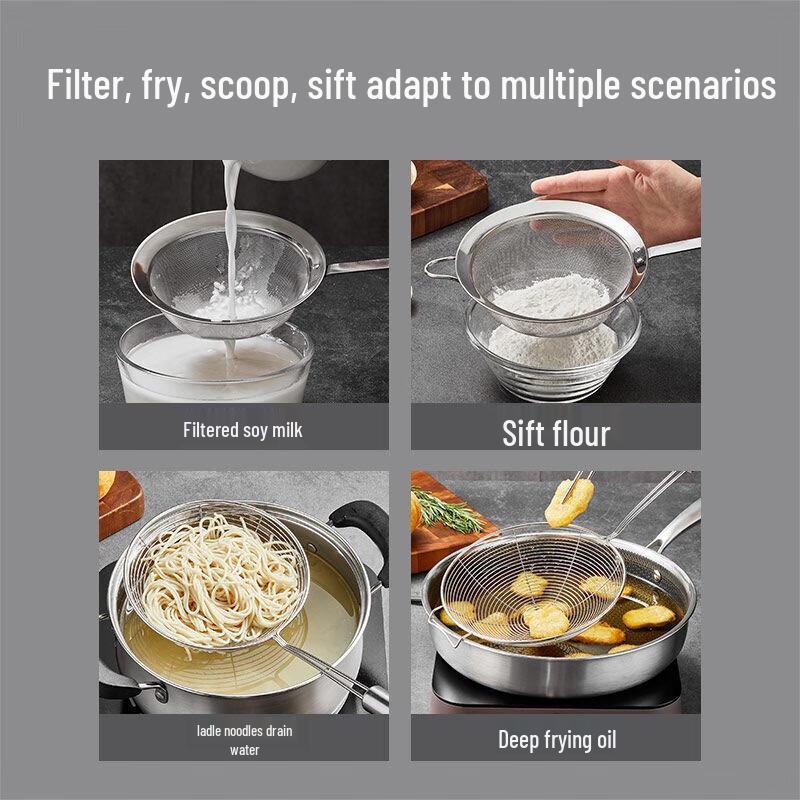 Filter, fry, scoop, sift adapt to multiple scenarios

Filtered soy milk

Sift flour

ladle noodles drain water

Deep frying oil