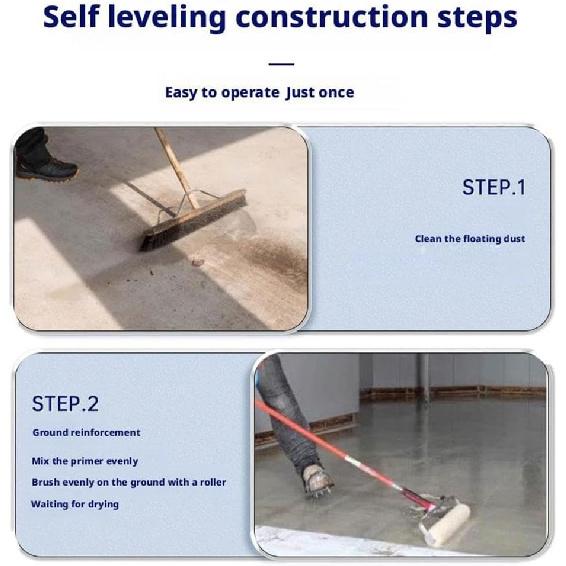 Self leveling construction steps

Easy to operate Just once

STEP.1

Clean the floating dust

STEP.2

Ground reinforcement

Mix the primer evenly

Brush evenly on the ground with a roller

Waiting for drying