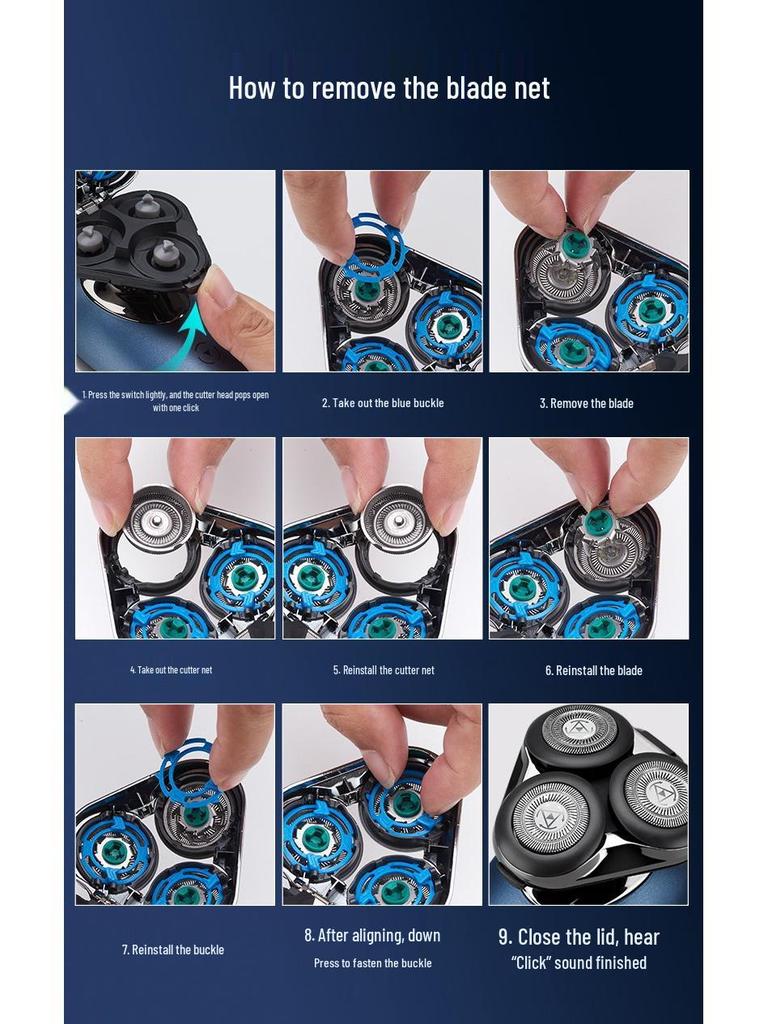 How to remove the blade net

1. Press the switch lightly, and the cutter head pops open with one click

2. Take out the blue buckle

3. Remove the blade

4. Take out the cutter net

5. Reinstall the cutter net

6. Reinstall the blade

7. Reinstall the buckle

8. After aligning, down
Press to fasten the buckle

9. Close the lid, hear
"Click" sound finished