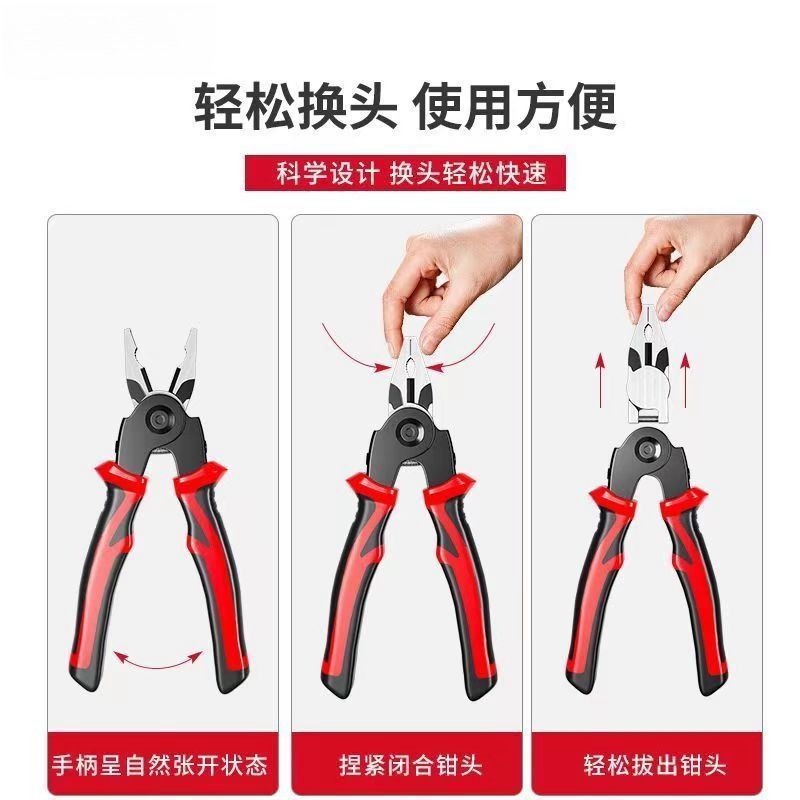 轻松换头 使用方便

科学设计 换头轻松快速

手柄呈自然张开状态

捏紧闭合钳头

轻松拔出钳头