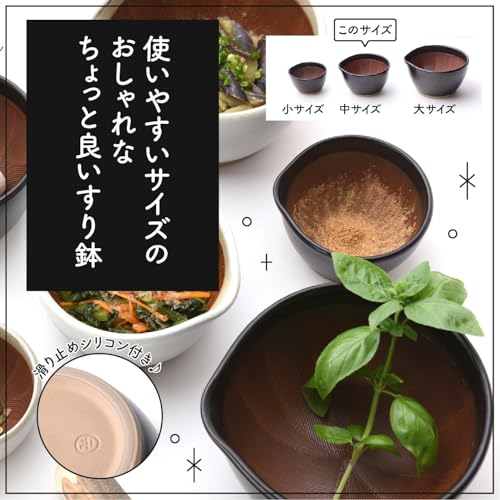 使いやすいサイズの
おしゃれな
ちょっと良いすり鉢

このサイズ

小サイズ　中サイズ　大サイズ

滑り止めシリコン付き♪