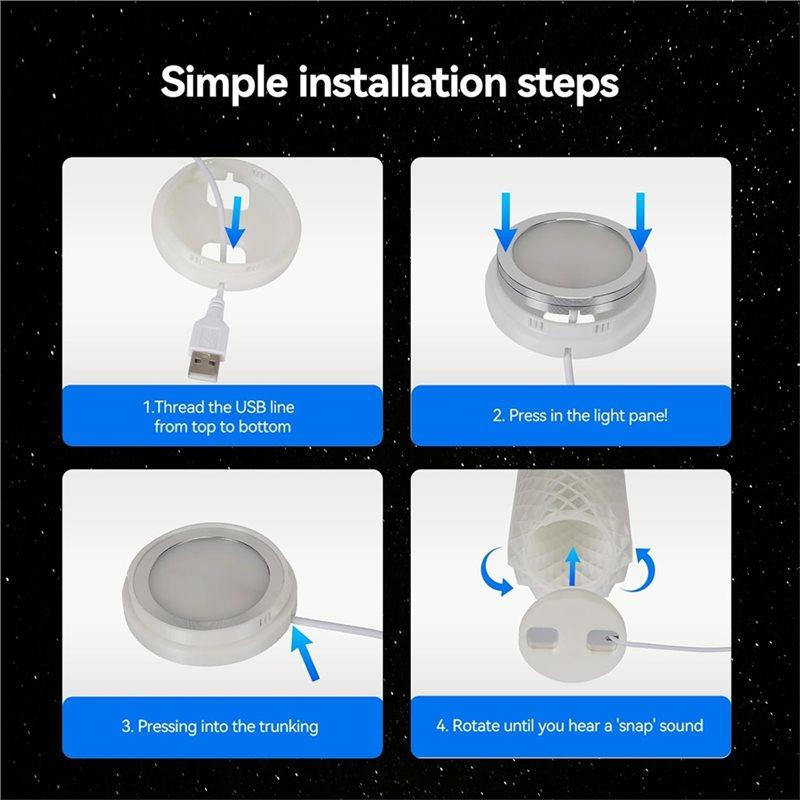 Simple installation steps

1.Thread the USB line from top to bottom

2. Press in the light pane!

3. Pressing into the trunking

4. Rotate until you hear a 'snap' sound