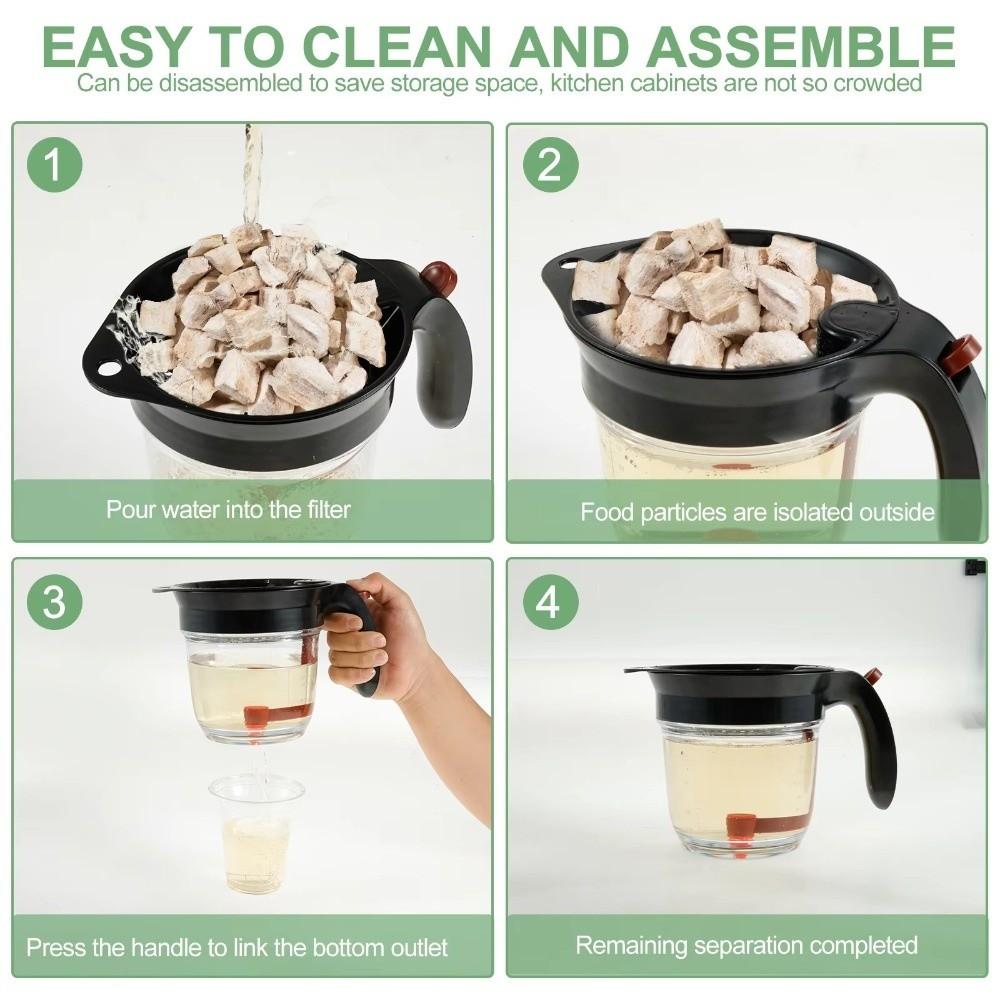 EASY TO CLEAN AND ASSEMBLE
Can be disassembled to save storage space, kitchen cabinets are not so crowded

1
Pour water into the filter

2
Food particles are isolated outside

3
Press the handle to link the bottom outlet

4
Remaining separation completed