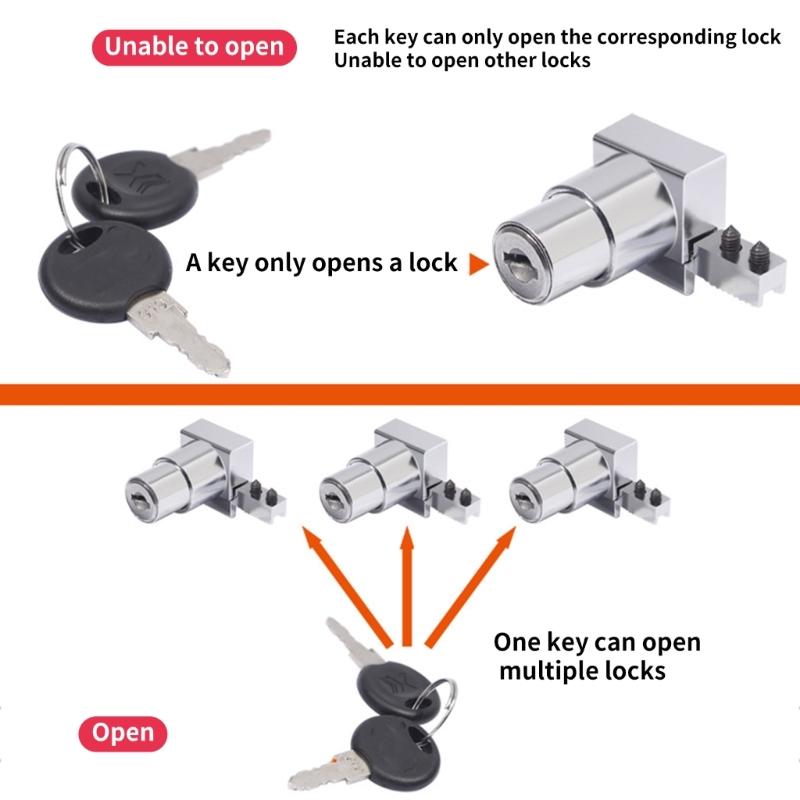 Unable to open

Each key can only open the corresponding lock
Unable to open other locks

A key only opens a lock

One key can open multiple locks

Open