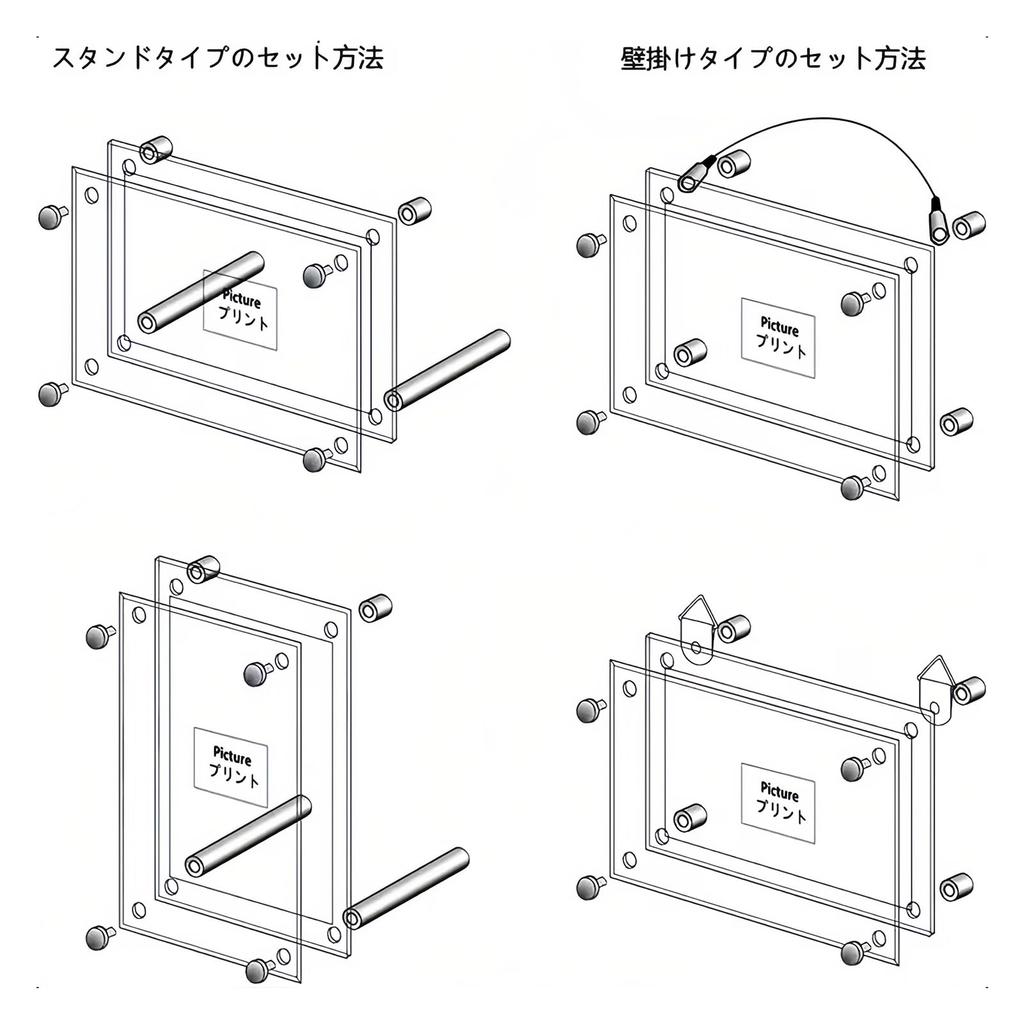 スタンドタイプのセット方法

Picture
プリント

Picture
プリント

壁掛けタイプのセット方法

Picture
プリント

Picture
プリント