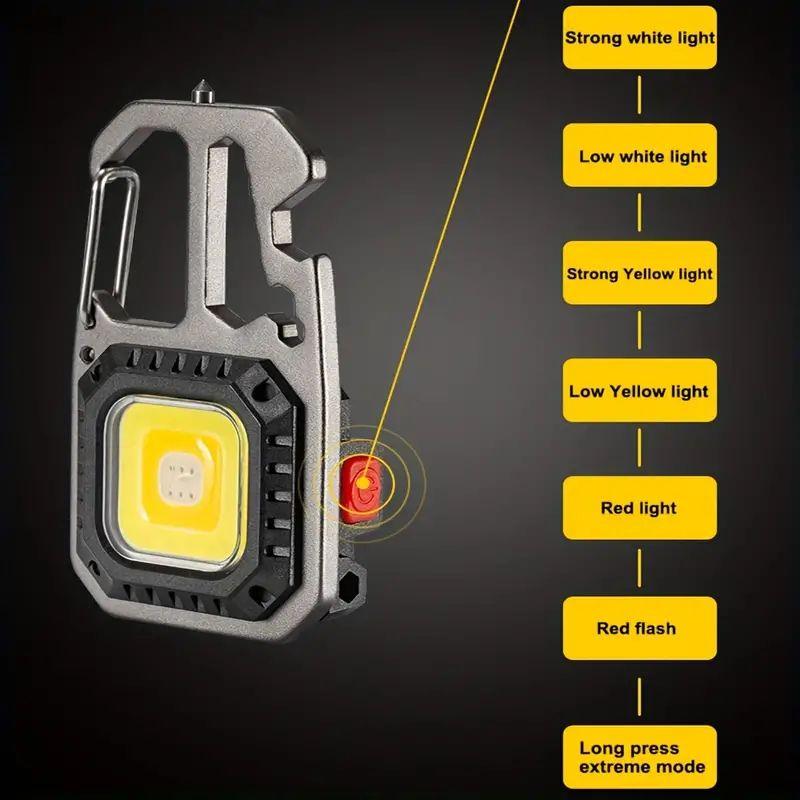 Strong white light

Low white light

Strong Yellow light

Low Yellow light

Red light

Red flash

Long press extreme mode