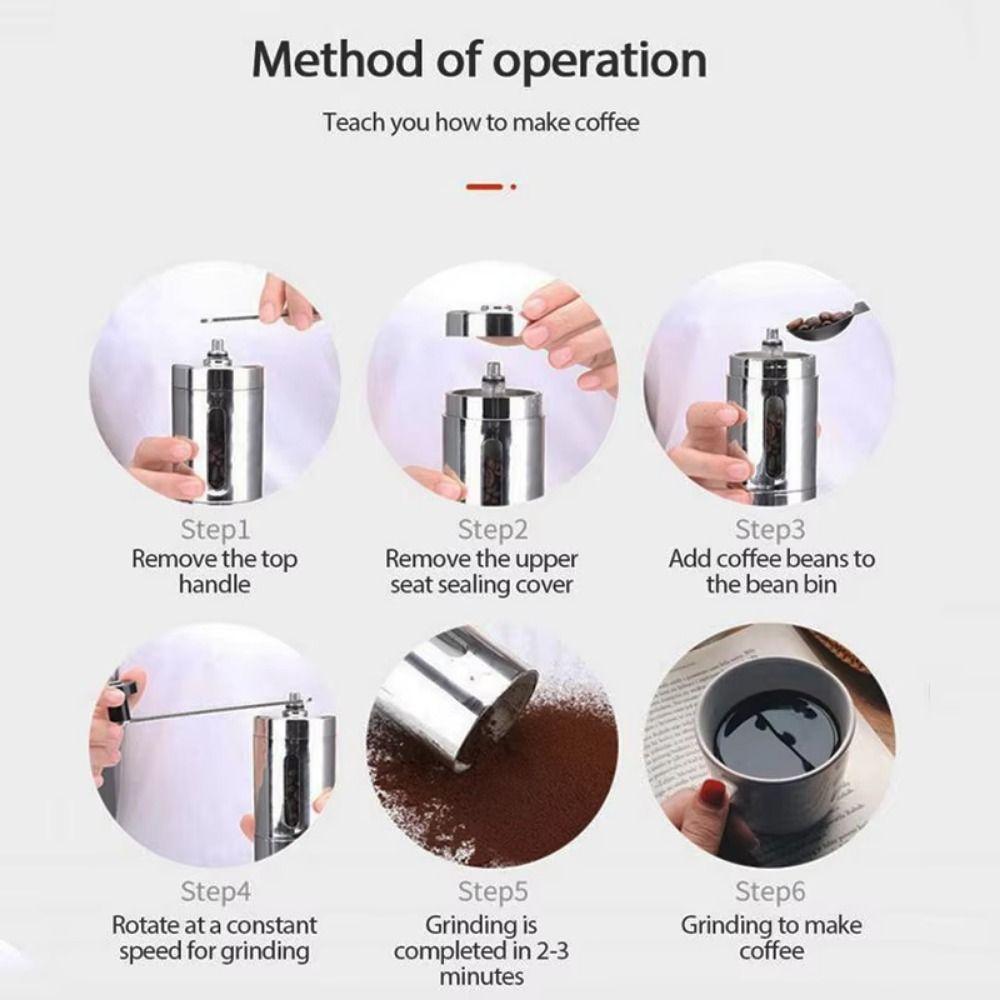 Method of operation

Teach you how to make coffee

Step1
Remove the top handle

Step2
Remove the upper seat sealing cover

Step3
Add coffee beans to the bean bin

Step4
Rotate at a constant speed for grinding

Step5
Grinding is completed in 2-3 minutes

Step6
Grinding to make coffee