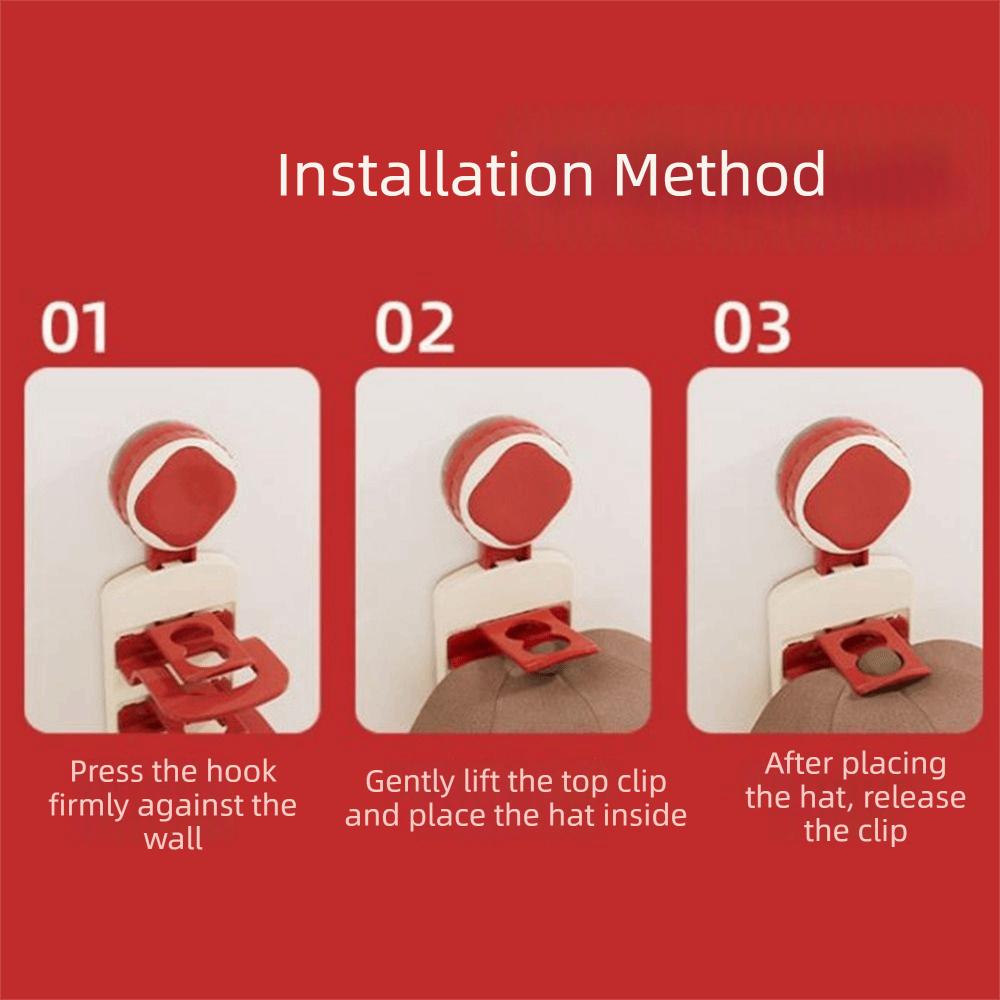 Installation Method

01

Press the hook firmly against the wall

02

Gently lift the top clip and place the hat inside

03

After placing the hat, release the clip