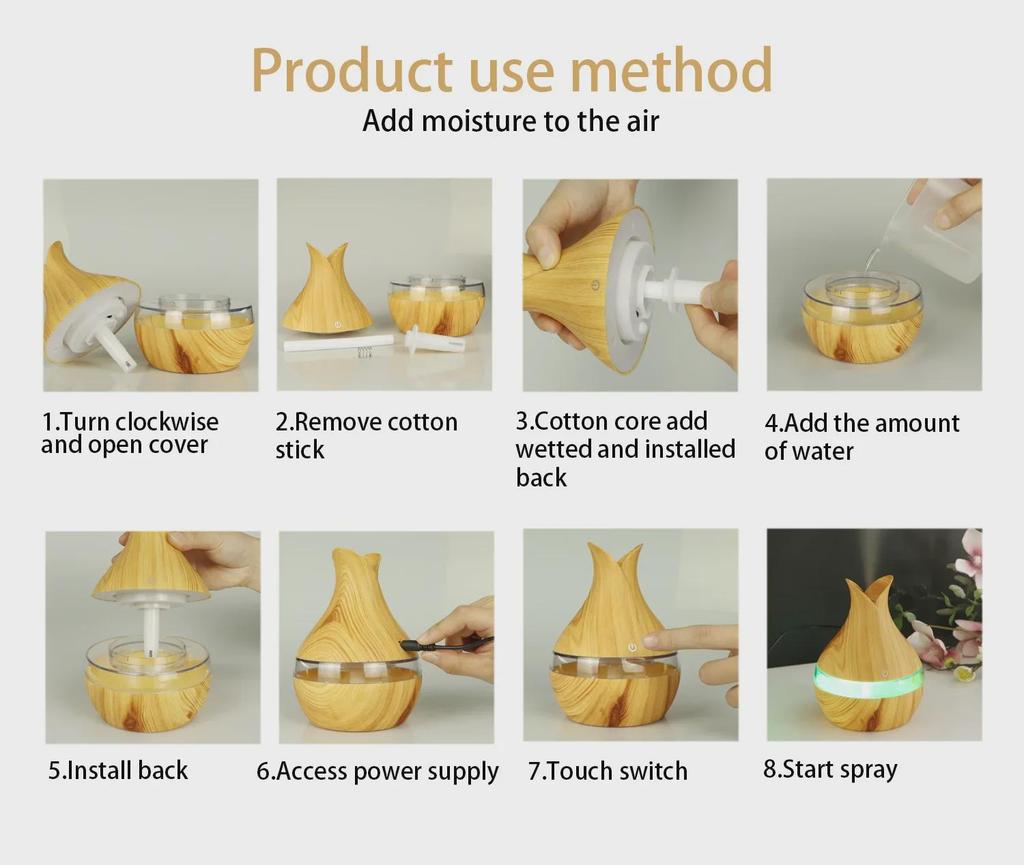 Product use method
Add moisture to the air

1.Turn clockwise and open cover

2.Remove cotton stick

3.Cotton core add wetted and installed back

4.Add the amount of water

5.Install back

6.Access power supply

7.Touch switch

8.Start spray