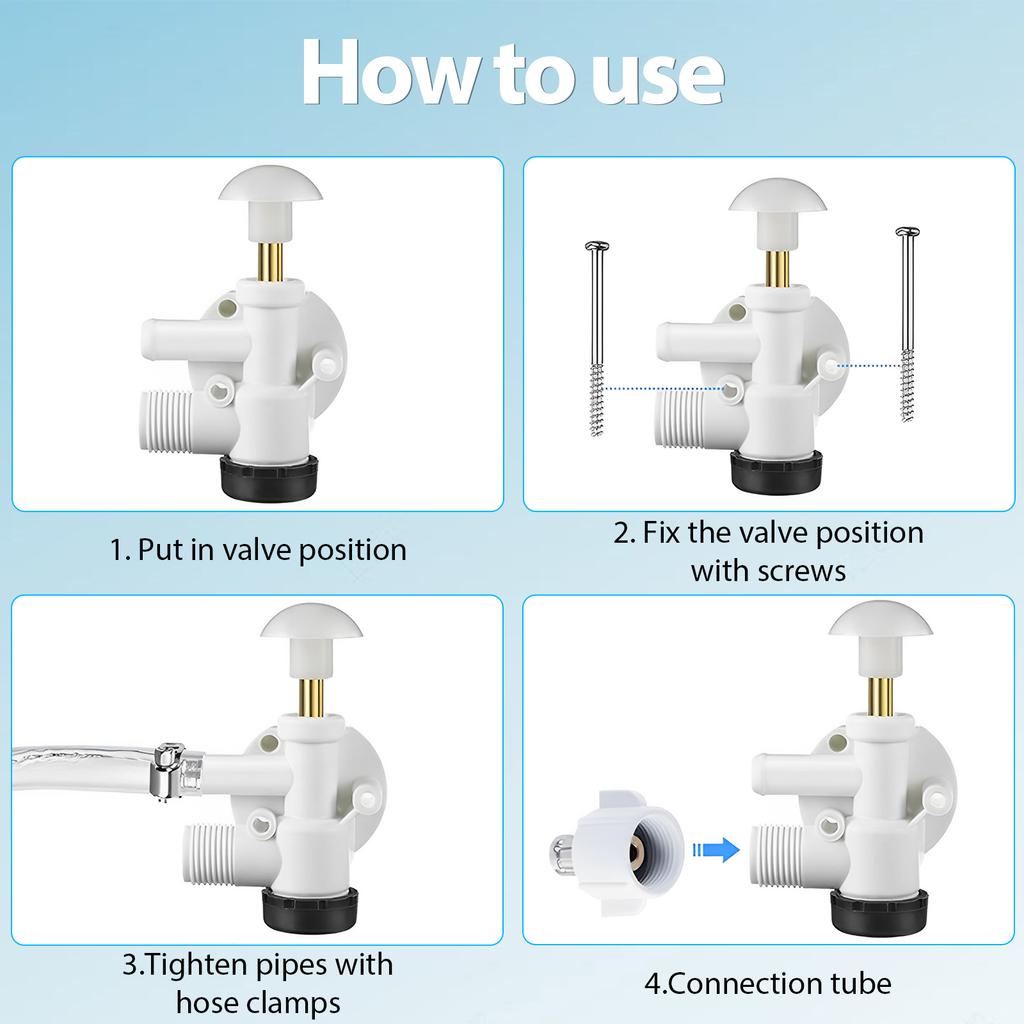 How to use

1. Put in valve position

2. Fix the valve position with screws

3.Tighten pipes with hose clamps

4.Connection tube