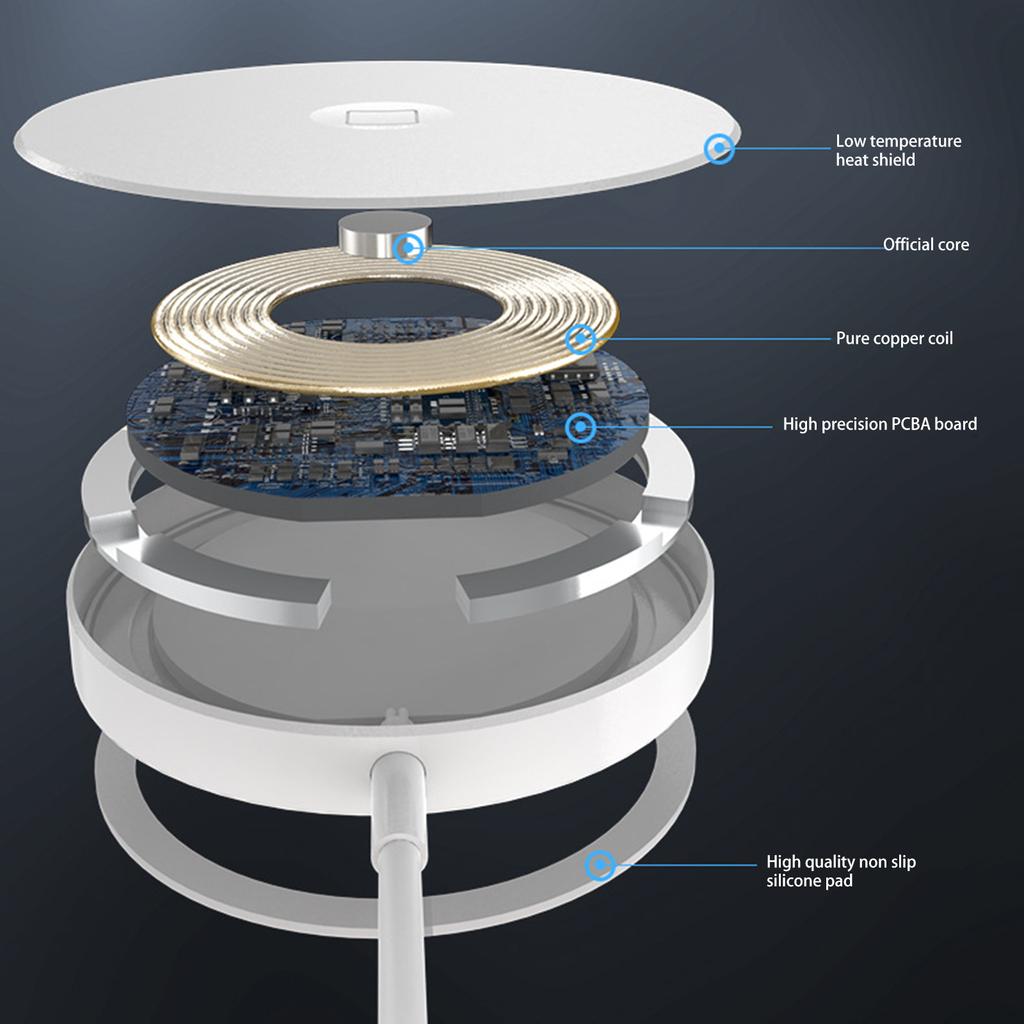 Low temperature heat shield

Official core

Pure copper coil

High precision PCBA board

High quality non slip silicone pad