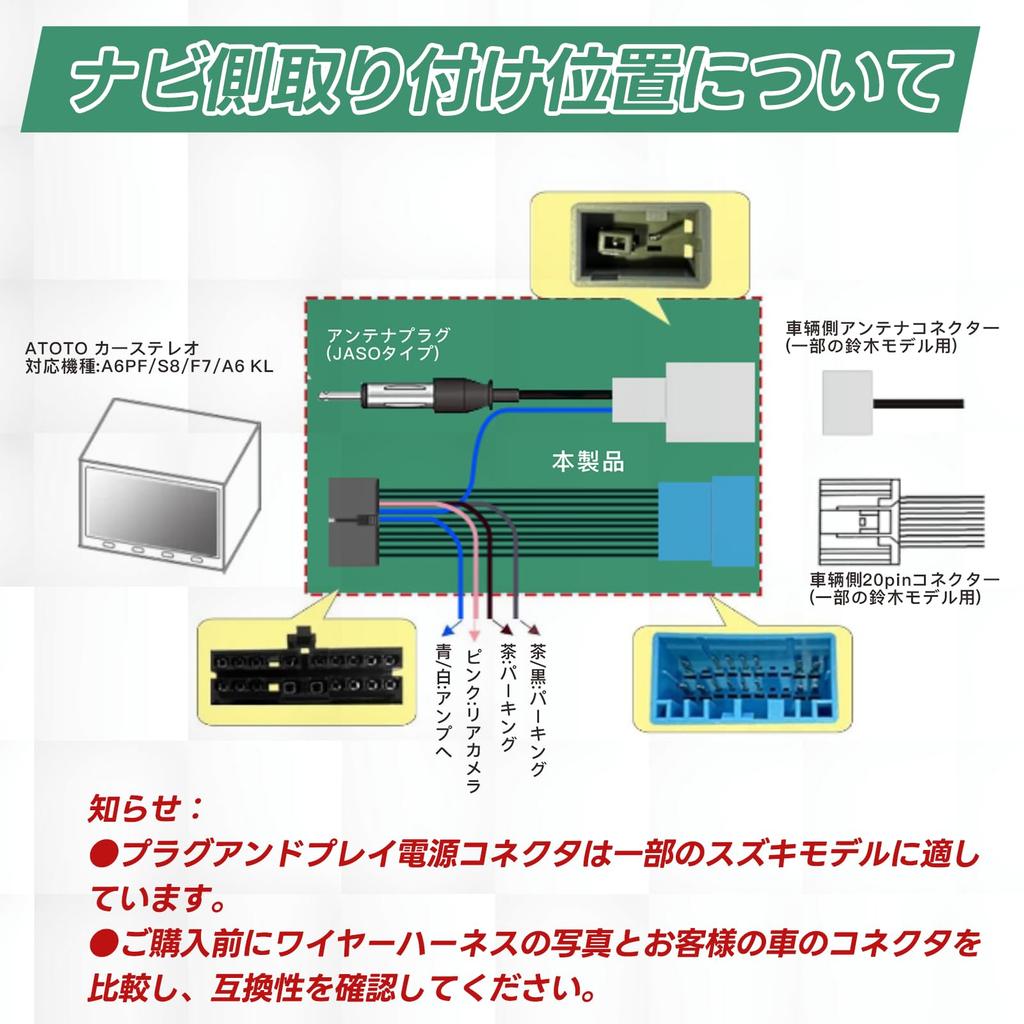 ナビ側取り付け位置について

ATOTO カーステレオ
対応機種:A6PF/S8/F7/A6 KL

アンテナプラグ
(JASOタイプ)

本製品

車輌側アンテナコネクター
(一部の鈴木モデル用)

車輌側20pinコネクター
(一部の鈴木モデル用)

青/白:アンプへ

ピンク:リアカメラ

茶:パーキング

茶/黒:パーキング

知らせ：
●プラグアンドプレイ電源コネクタは一部のスズキモデルに適しています。
●ご購入前にワイヤーハーネスの写真とお客様の車のコネクタを比較し、互換性を確認してください。