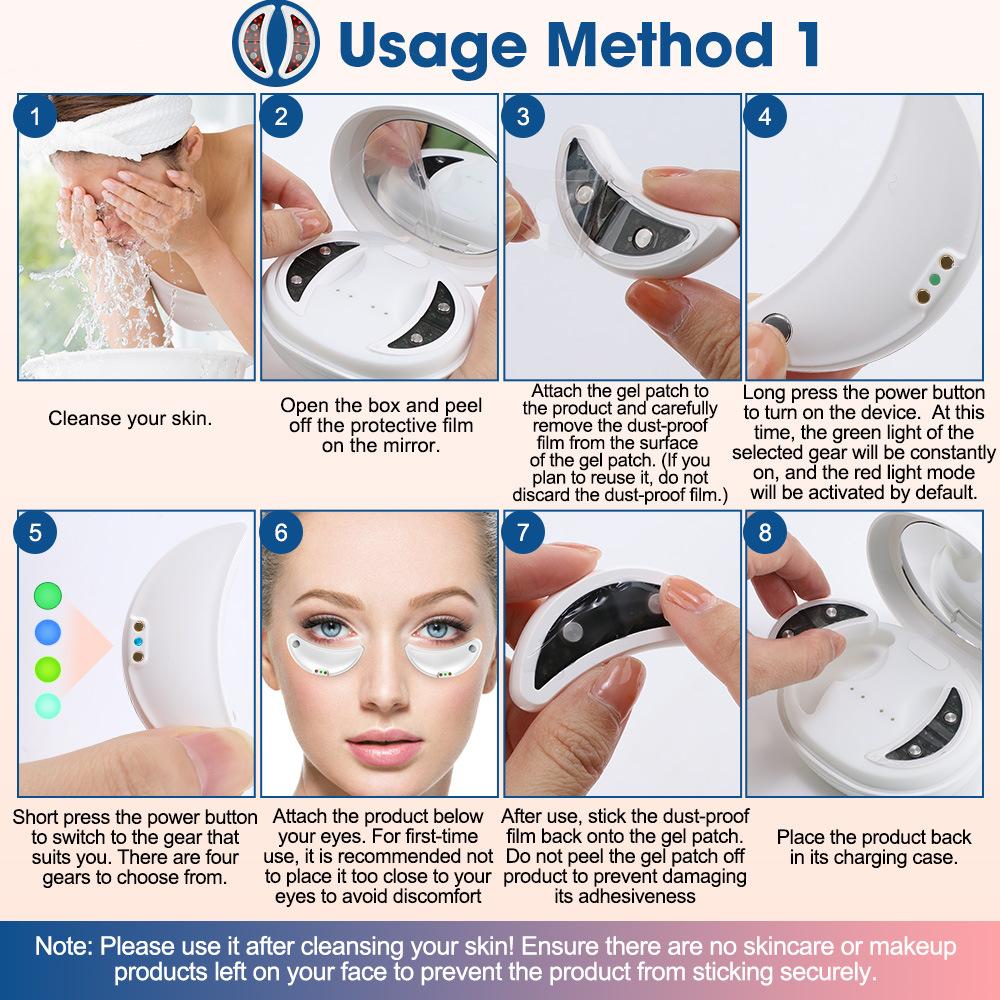 Usage Method 1

1
Cleanse your skin.

2
Open the box and peel off the protective film on the mirror.

3
Attach the gel patch to the product and carefully remove the dust-proof film from the surface of the gel patch. (If you plan to reuse it, do not discard the dust-proof film.)

4
Long press the power button to turn on the device. At this time, the green light of the selected gear will be constantly on, and the red light mode will be activated by default.

5
Short press the power button to switch to the gear that suits you. There are four gears to choose from.

6
Attach the product below your eyes. For first-time use, it is recommended not to place it too close to your eyes to avoid discomfort

7
After use, stick the dust-proof film back onto the gel patch. Do not peel the gel patch off product to prevent damaging its adhesiveness

8
Place the product back in its charging case.

Note: Please use it after cleansing your skin! Ensure there are no skincare or makeup products left on your face to prevent the product from sticking securely.