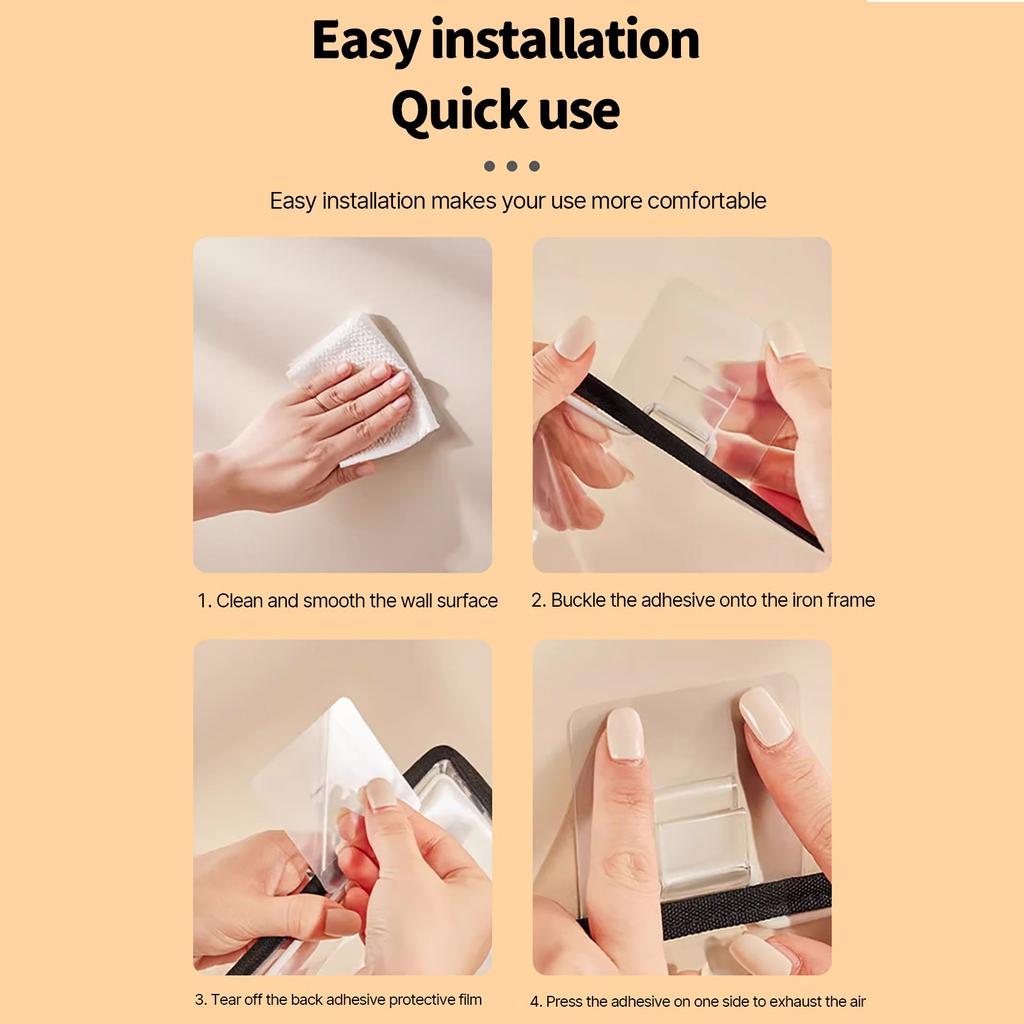 Easy installation
Quick use

Easy installation makes your use more comfortable

1. Clean and smooth the wall surface

2. Buckle the adhesive onto the iron frame

3. Tear off the back adhesive protective film

4. Press the adhesive on one side to exhaust the air