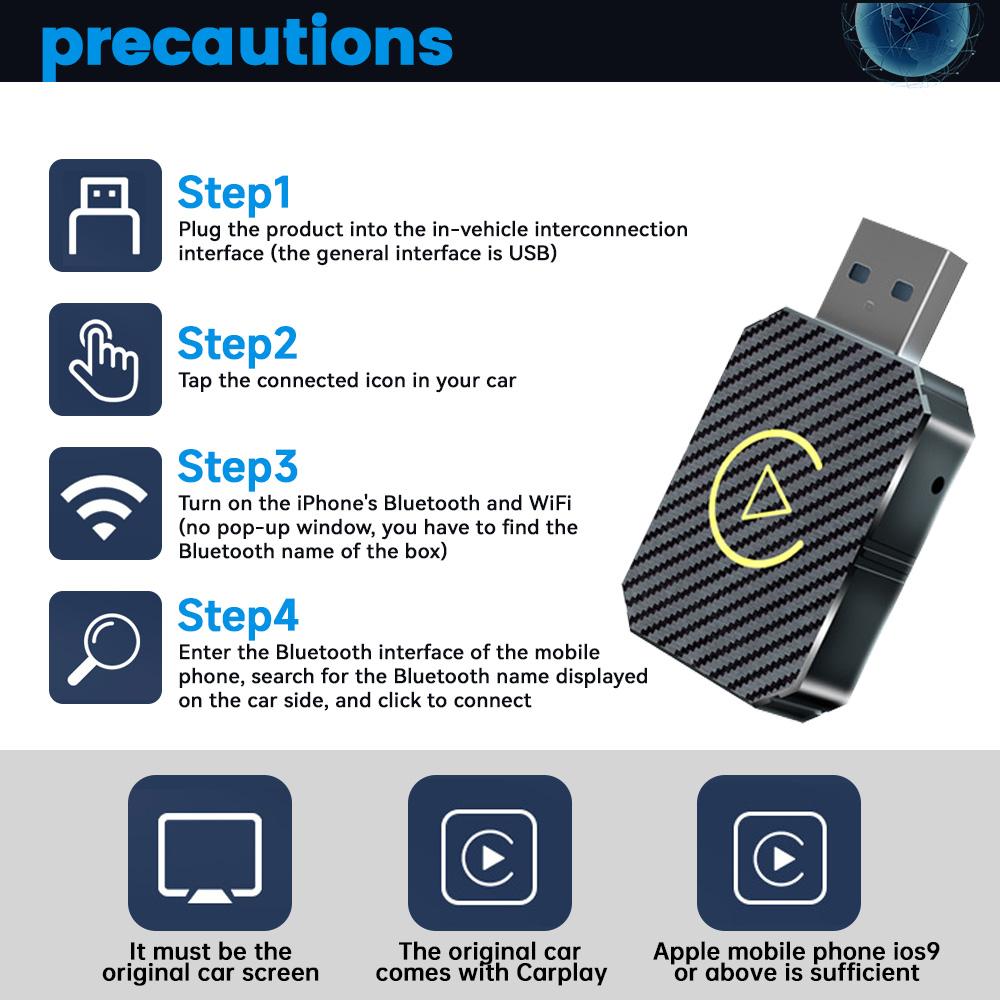 precautions

Step1
Plug the product into the in-vehicle interconnection interface (the general interface is USB)

Step2
Tap the connected icon in your car

Step3
Turn on the iPhone's Bluetooth and WiFi (no pop-up window, you have to find the Bluetooth name of the box)

Step4
Enter the Bluetooth interface of the mobile phone, search for the Bluetooth name displayed on the car side, and click to connect

It must be the original car screen

The original car comes with Carplay

Apple mobile phone ios9 or above is sufficient