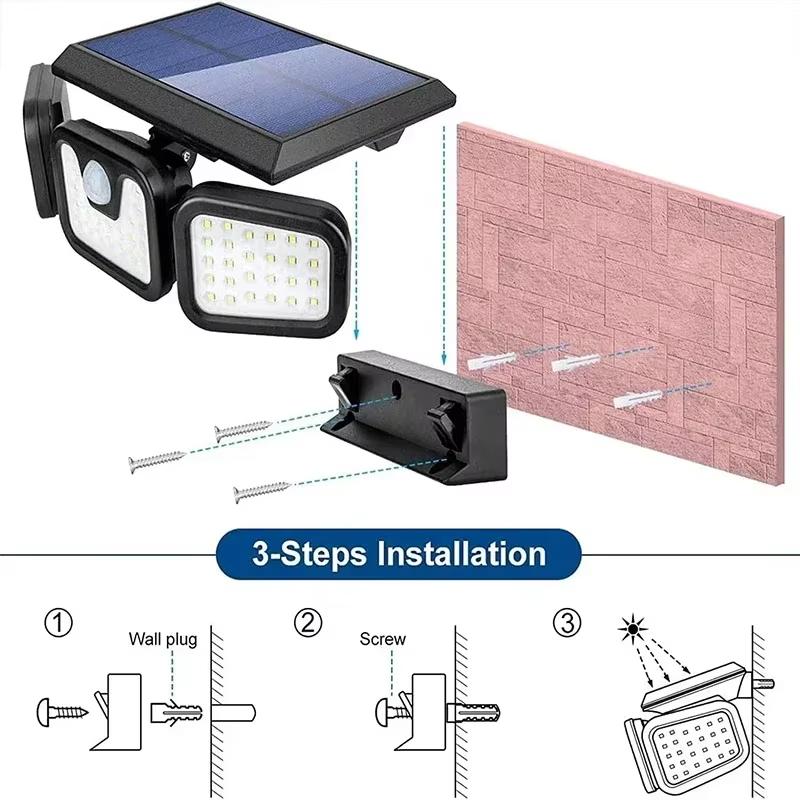 3-Steps Installation

①
Wall plug

②
Screw

③