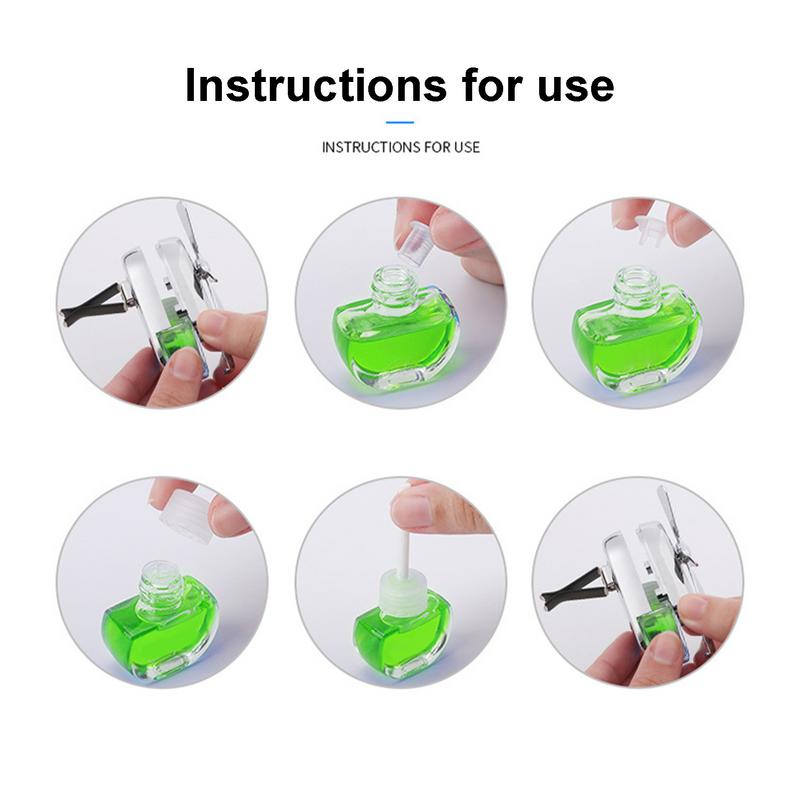 Instructions for use

INSTRUCTIONS FOR USE