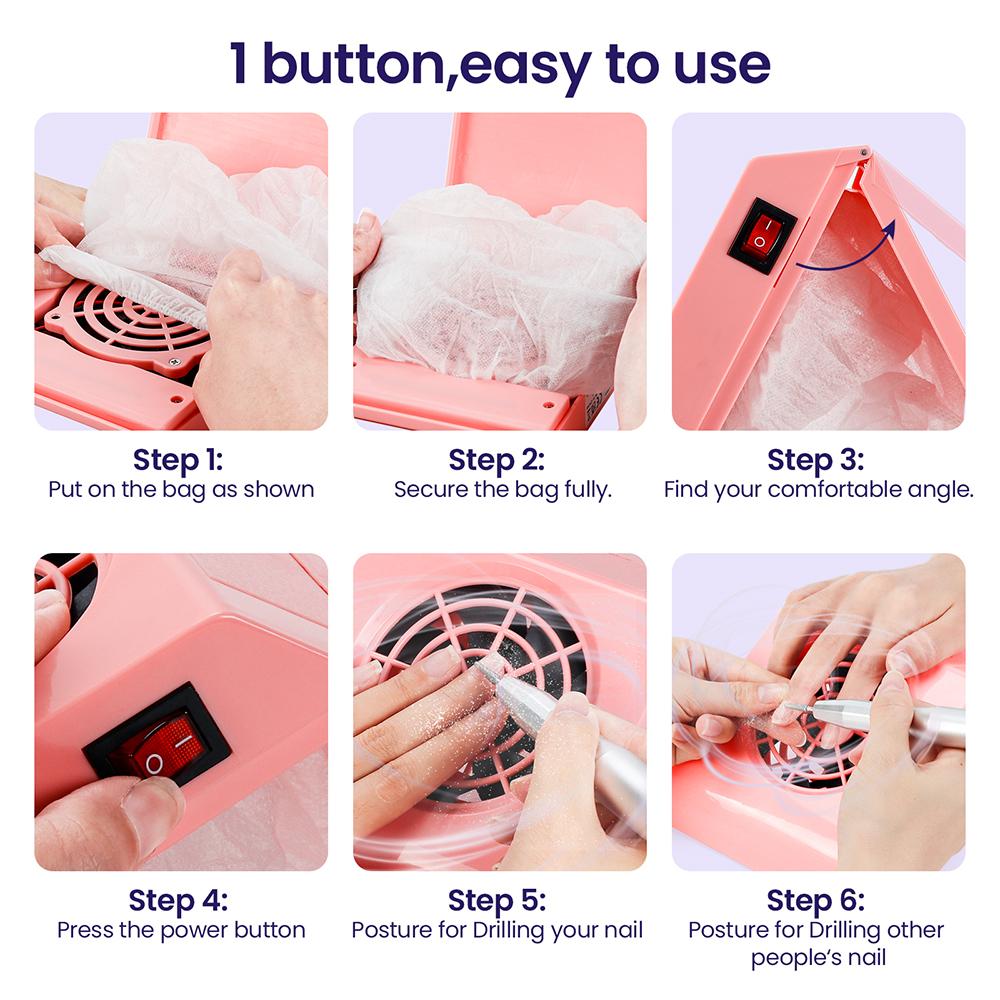 1 button,easy to use

Step 1:
Put on the bag as shown

Step 2:
Secure the bag fully.

Step 3:
Find your comfortable angle.

Step 4:
Press the power button

Step 5:
Posture for Drilling your nail

Step 6:
Posture for Drilling other people's nail