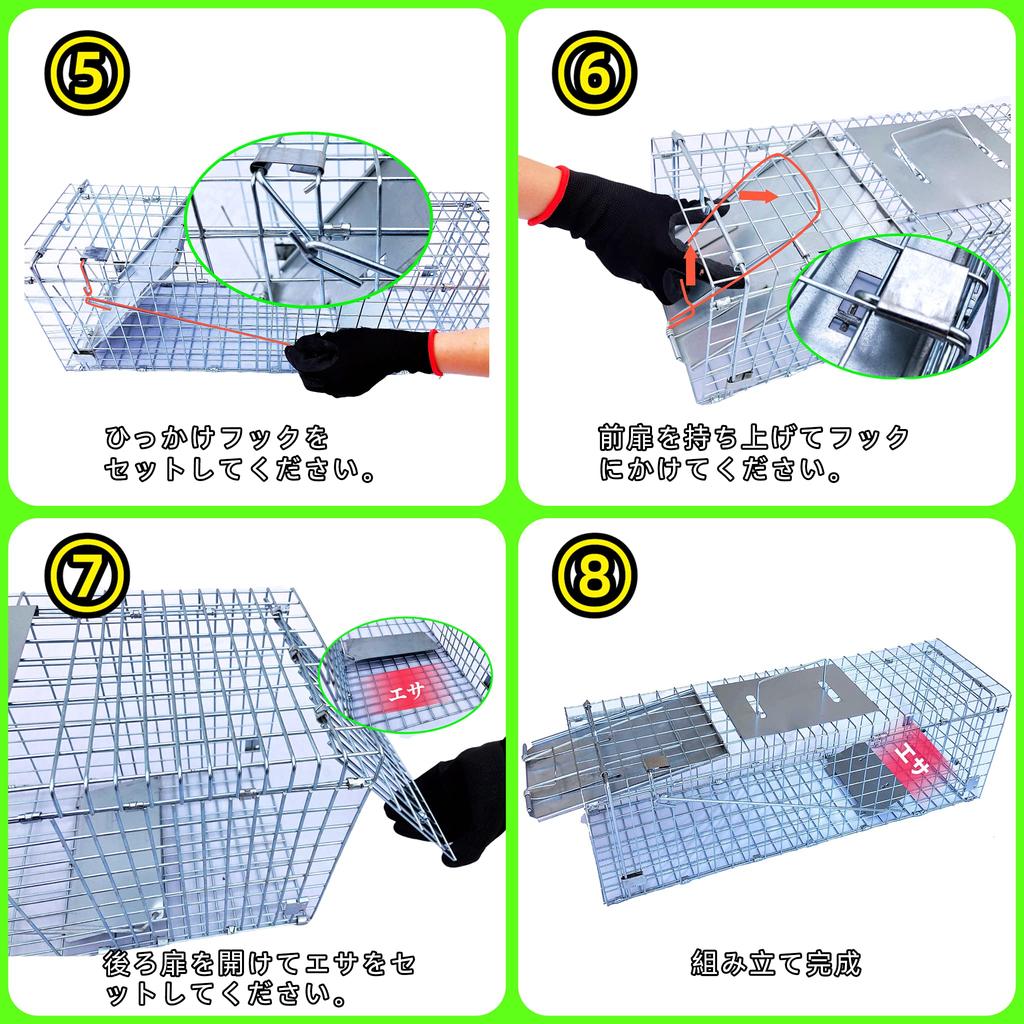 ⑤

ひっかけフックをセットしてください。

⑥

前扉を持ち上げてフックにかけてください。

⑦

エサ

後ろ扉を開けてエサをセットしてください。

⑧

エサ

組み立て完成