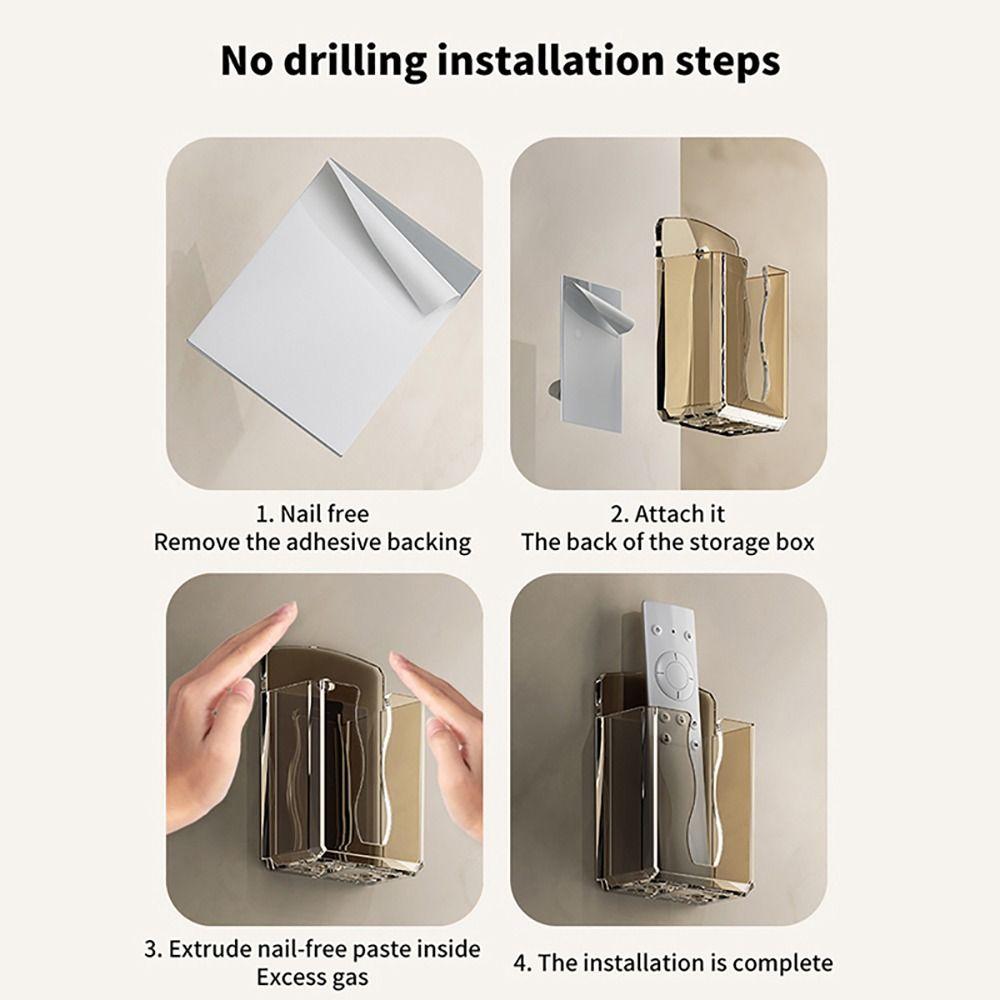 No drilling installation steps

1. Nail free
Remove the adhesive backing

2. Attach it
The back of the storage box

3. Extrude nail-free paste inside
Excess gas

4. The installation is complete